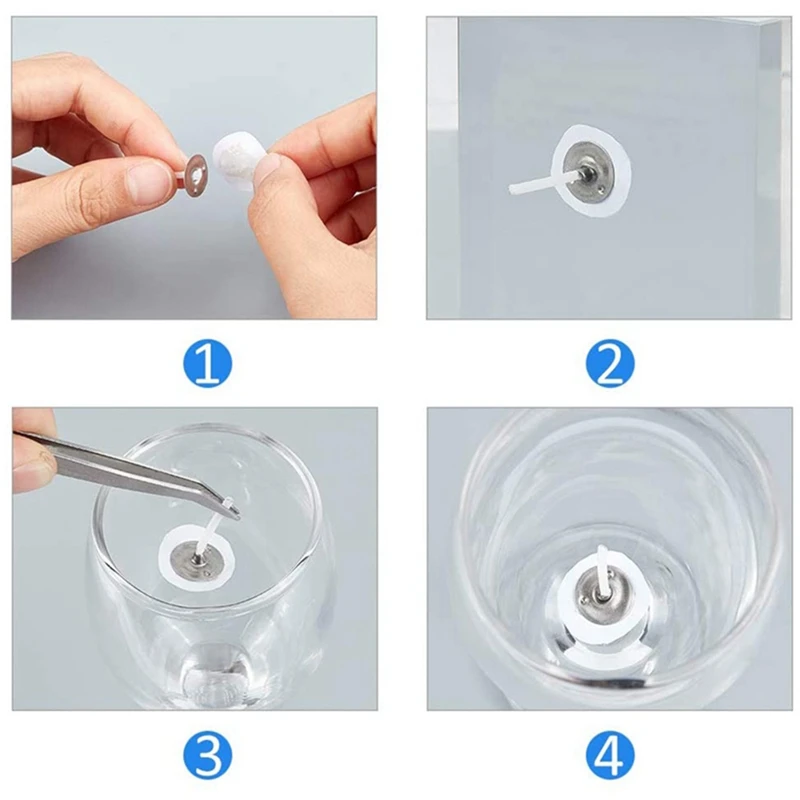 1

2

3

4