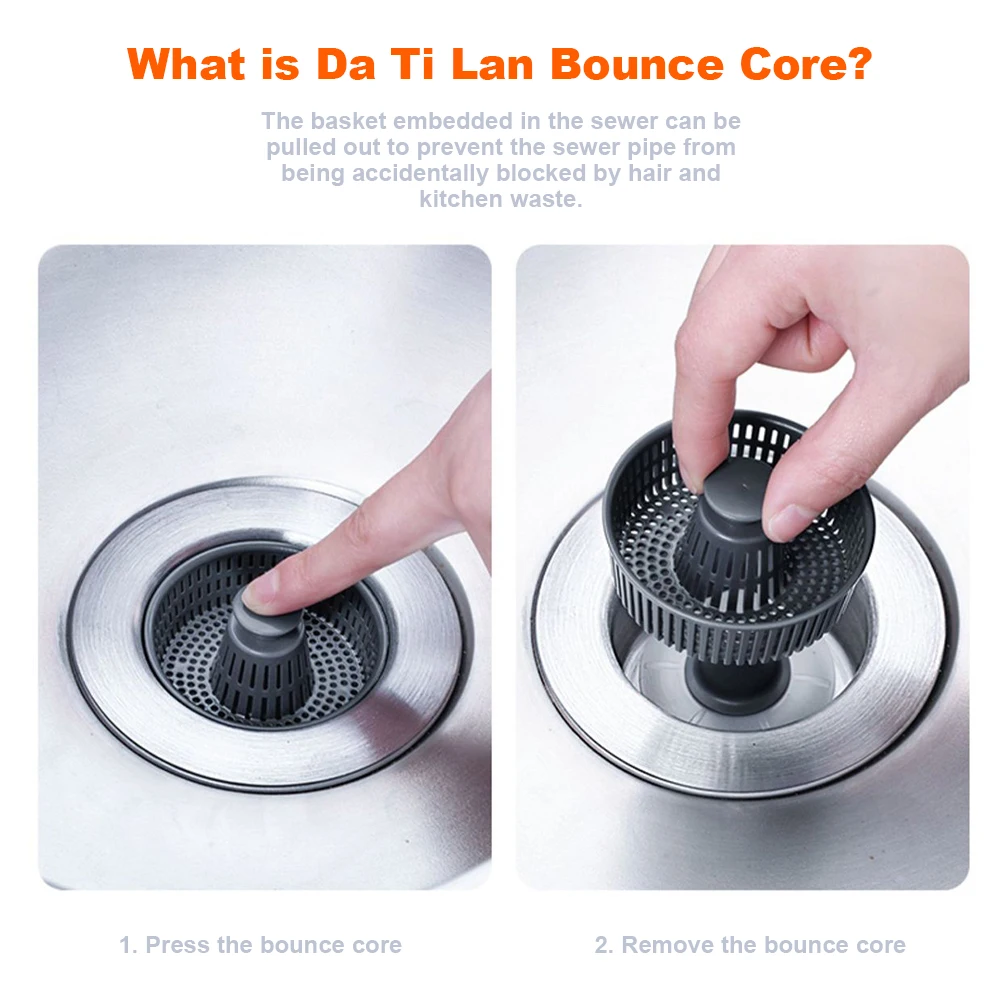 What is Da Ti Lan Bounce Core?

The basket embedded in the sewer can be pulled out to prevent the sewer pipe from being accidentally blocked by hair and kitchen waste.

1. Press the bounce core

2. Remove the bounce core