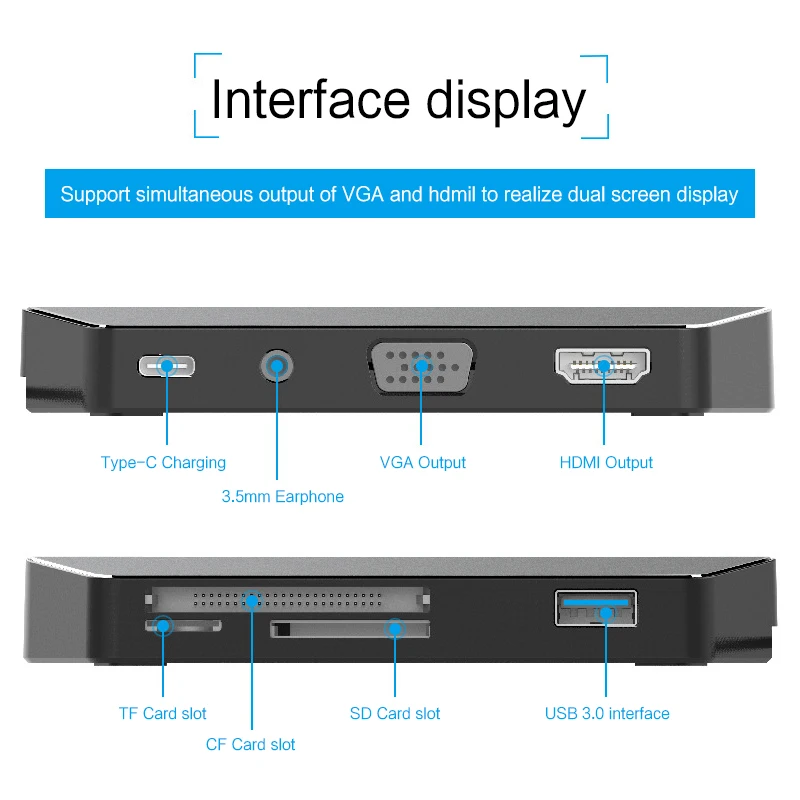 Interface display

Support simultaneous output of VGA and hdmil to realize dual screen display

Type-C Charging

3.5mm Earphone

VGA Output

HDMI Output

TF Card slot

CF Card slot

SD Card slot

USB 3.0 interface