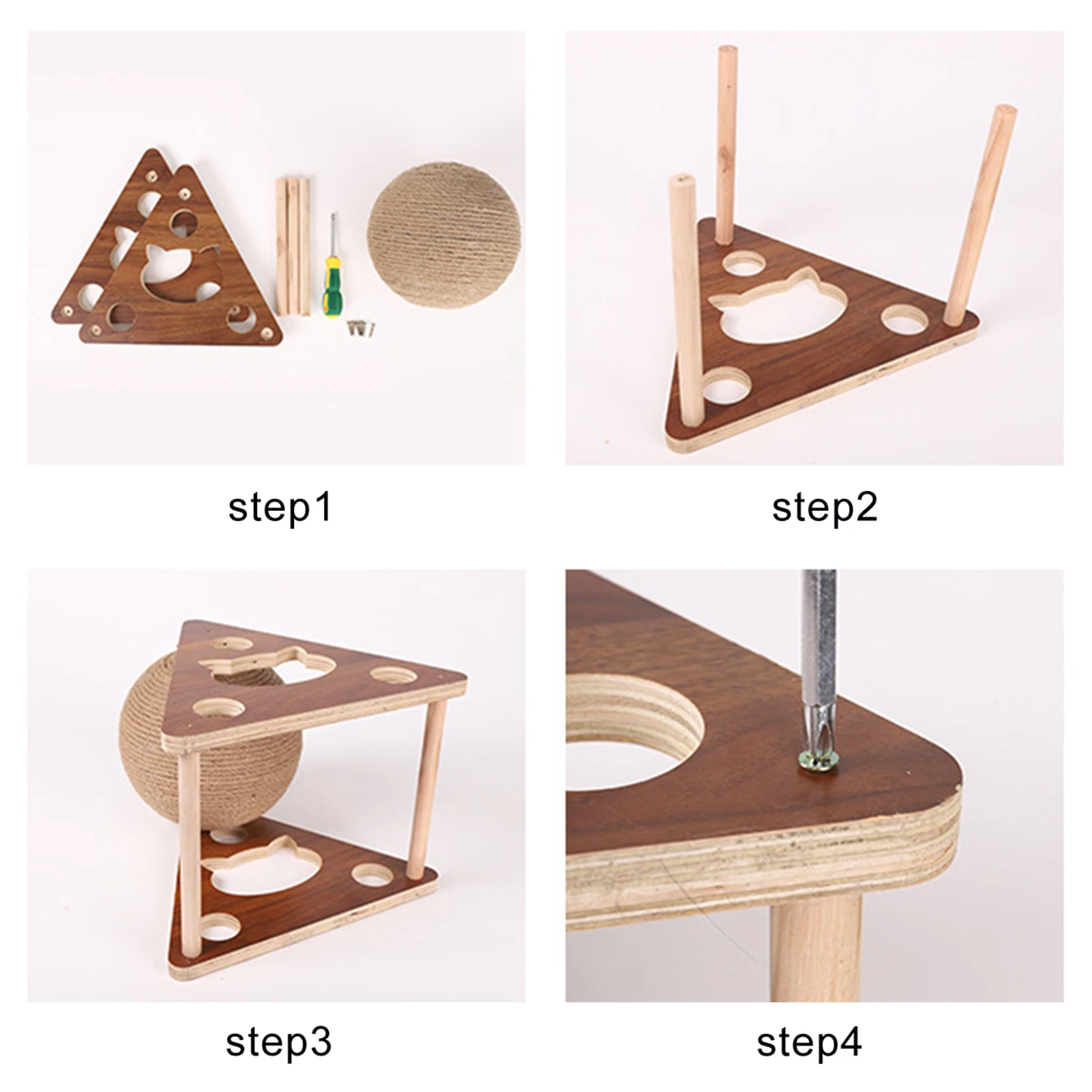 step1

step2

step3

step4