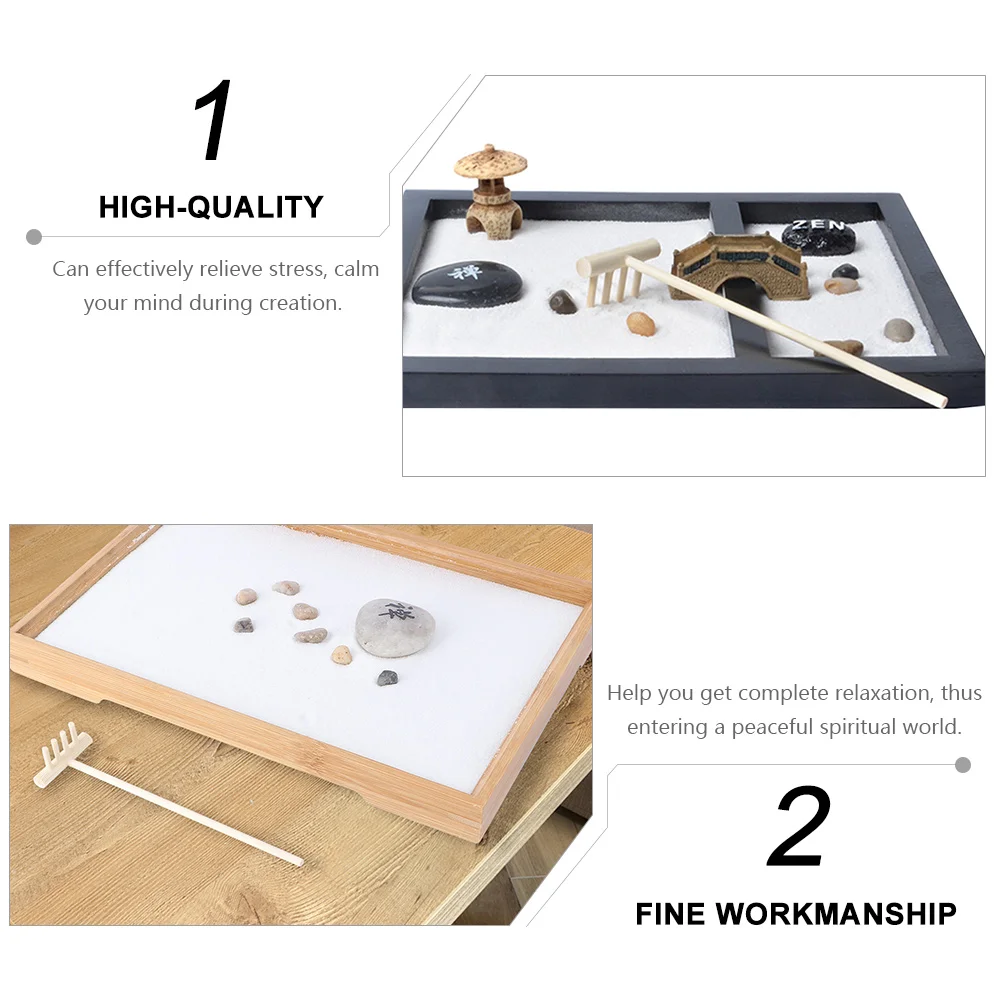 1

HIGH-QUALITY

Can effectively relieve stress, calm your mind during creation.

禅

ZEN

禅

Help you get complete relaxation, thus entering a peaceful spiritual world.

2

FINE WORKMANSHIP