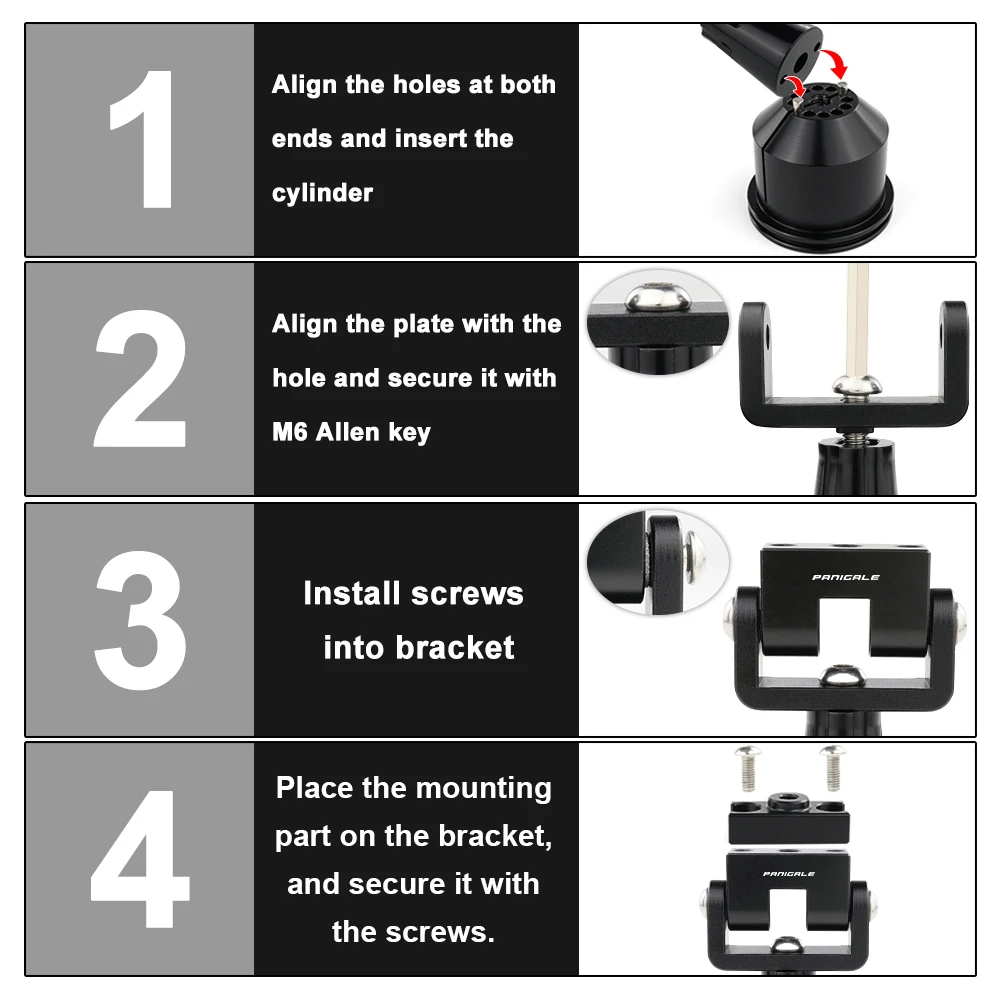 1

Align the holes at both ends and insert the cylinder

2

Align the plate with the hole and secure it with M6 Allen key

3

Install screws into bracket

PANIGALE

4

Place the mounting part on the bracket, and secure it with the screws.

PANIGALE