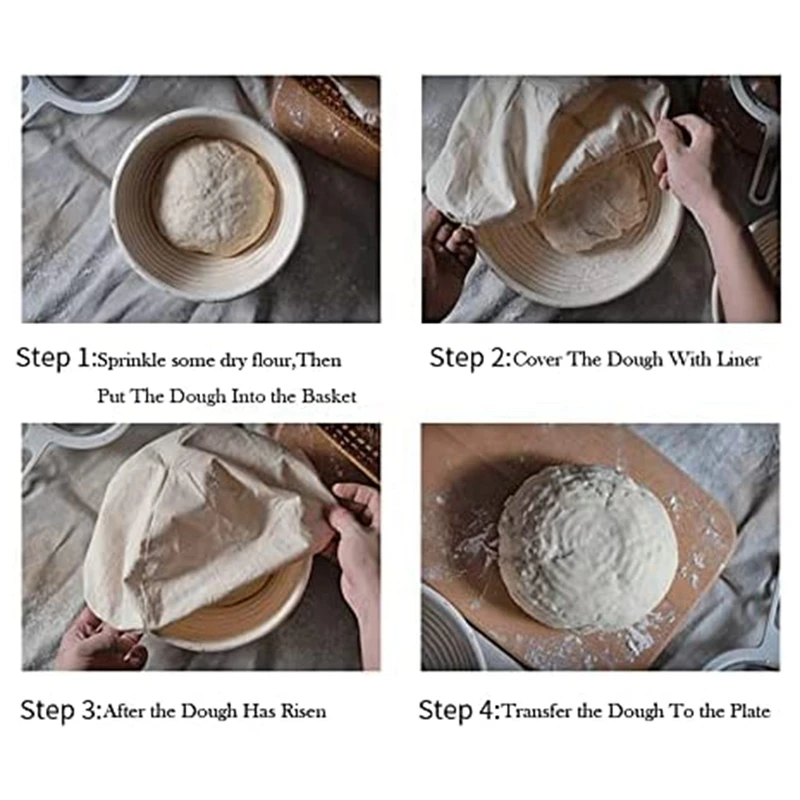 Step 1:Sprinkle some dry flour,Then Put The Dough Into the Basket

Step 2:Cover The Dough With Liner

Step 3:After the Dough Has Risen

Step 4:Transfer the Dough To the Plate