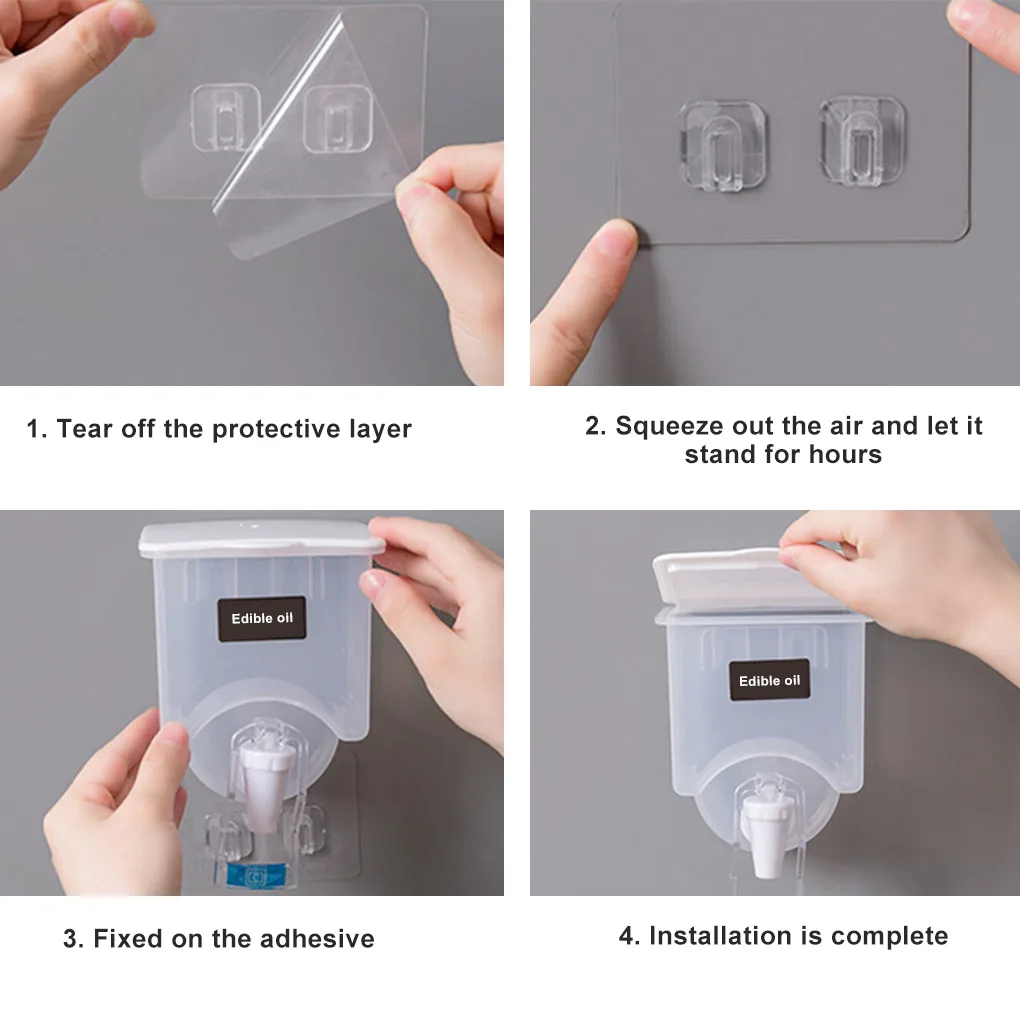 1. Tear off the protective layer

2. Squeeze out the air and let it stand for hours

Edible oil

3. Fixed on the adhesive

Edible oil

4. Installation is complete