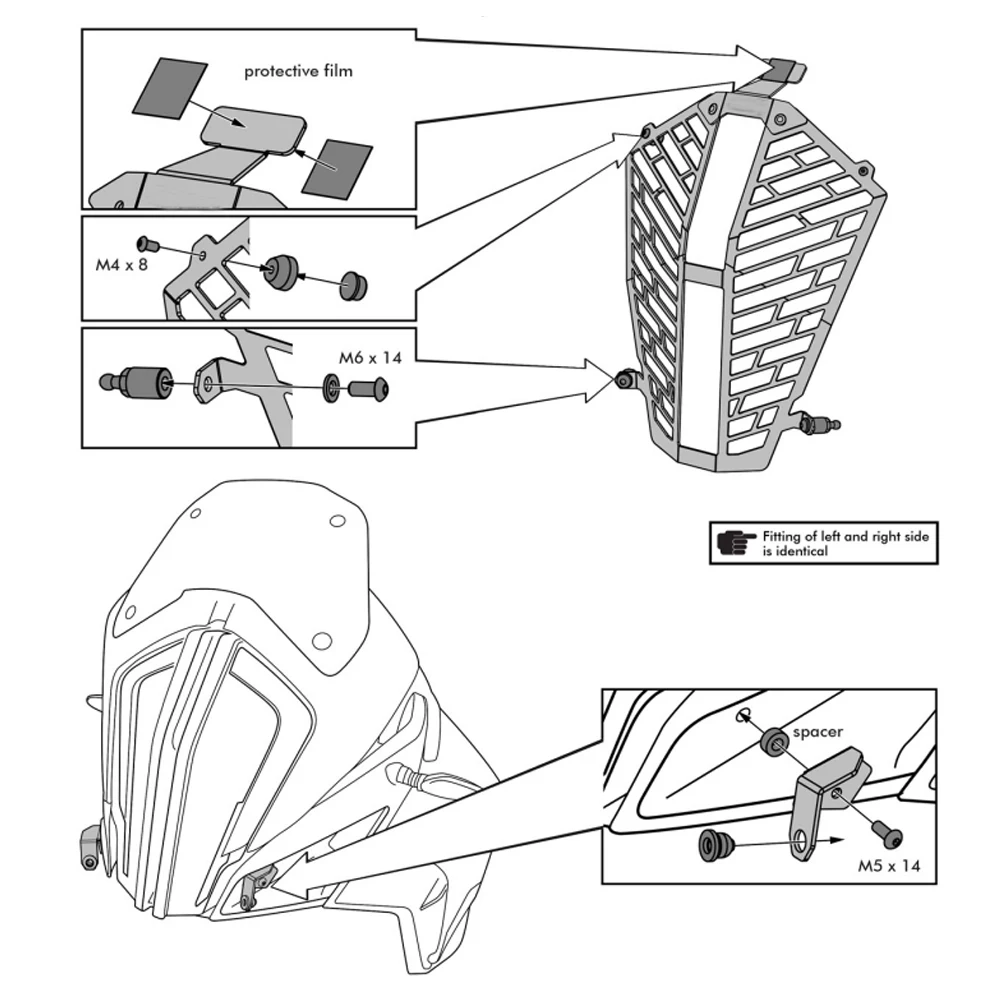 protective film

M4 x 8

M6 x 14

Fitting of left and right side is identical

spacer

M5 x 14