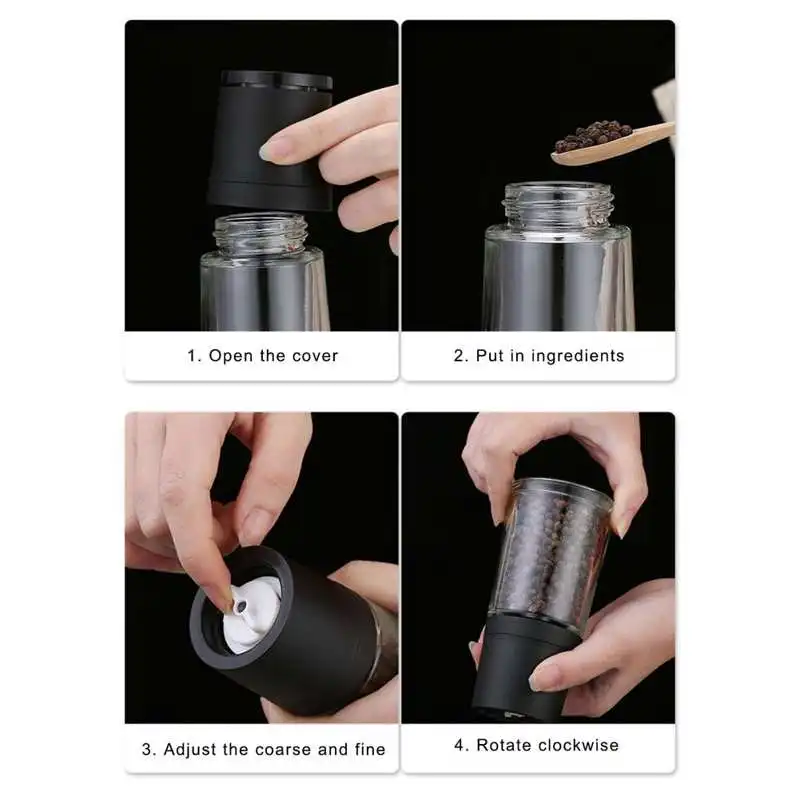 1. Open the cover

2. Put in ingredients

3. Adjust the coarse and fine

4. Rotate clockwise