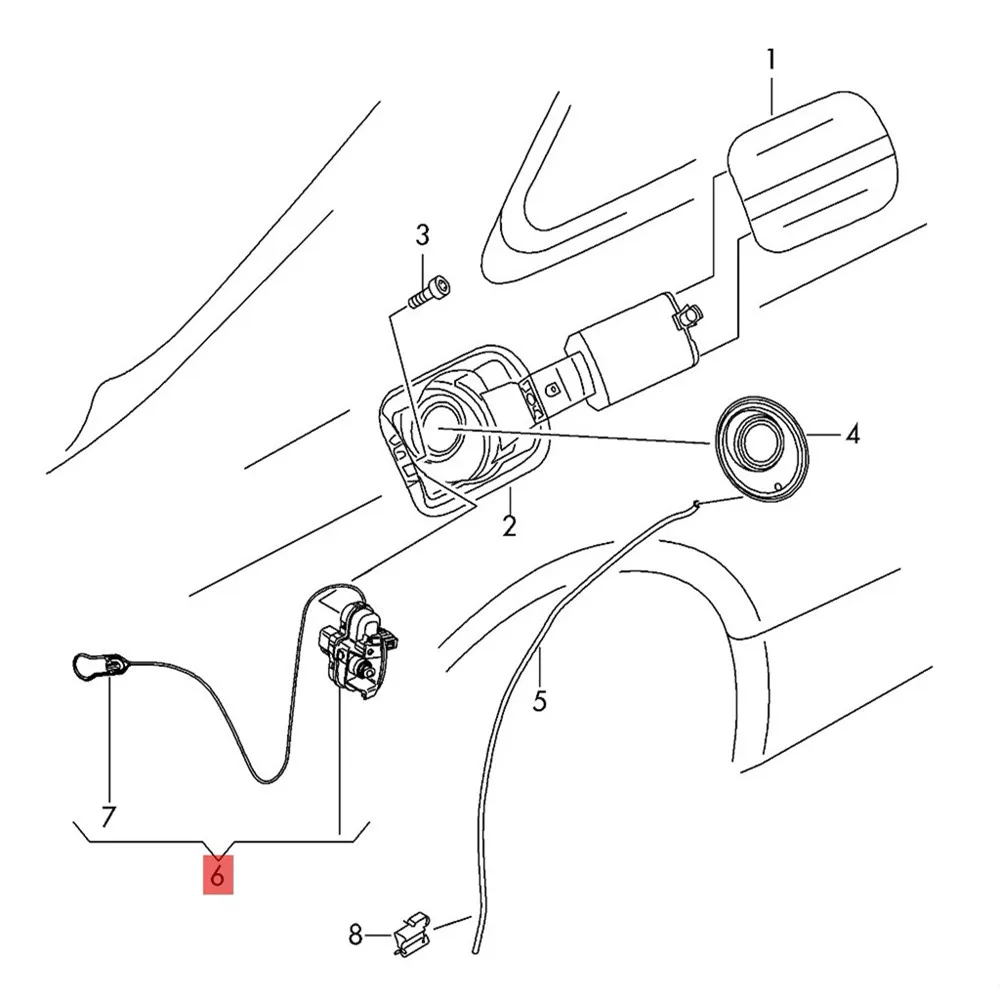 1
3
4
2
5
7
6
8