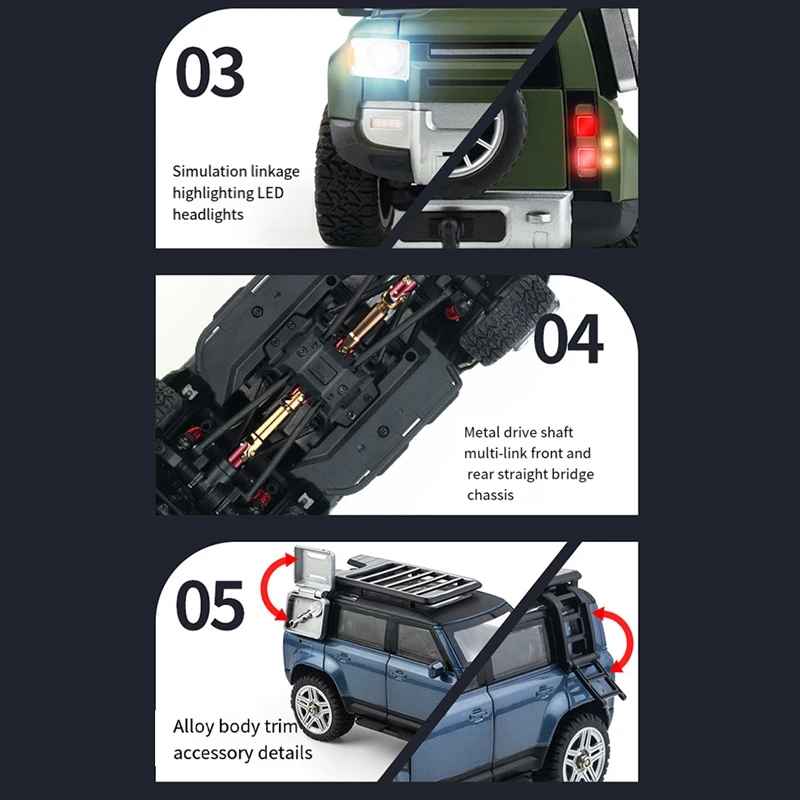 03

Simulation linkage highlighting LED headlights

04

Metal drive shaft multi-link front and rear straight bridge chassis

05

Alloy body trim accessory details