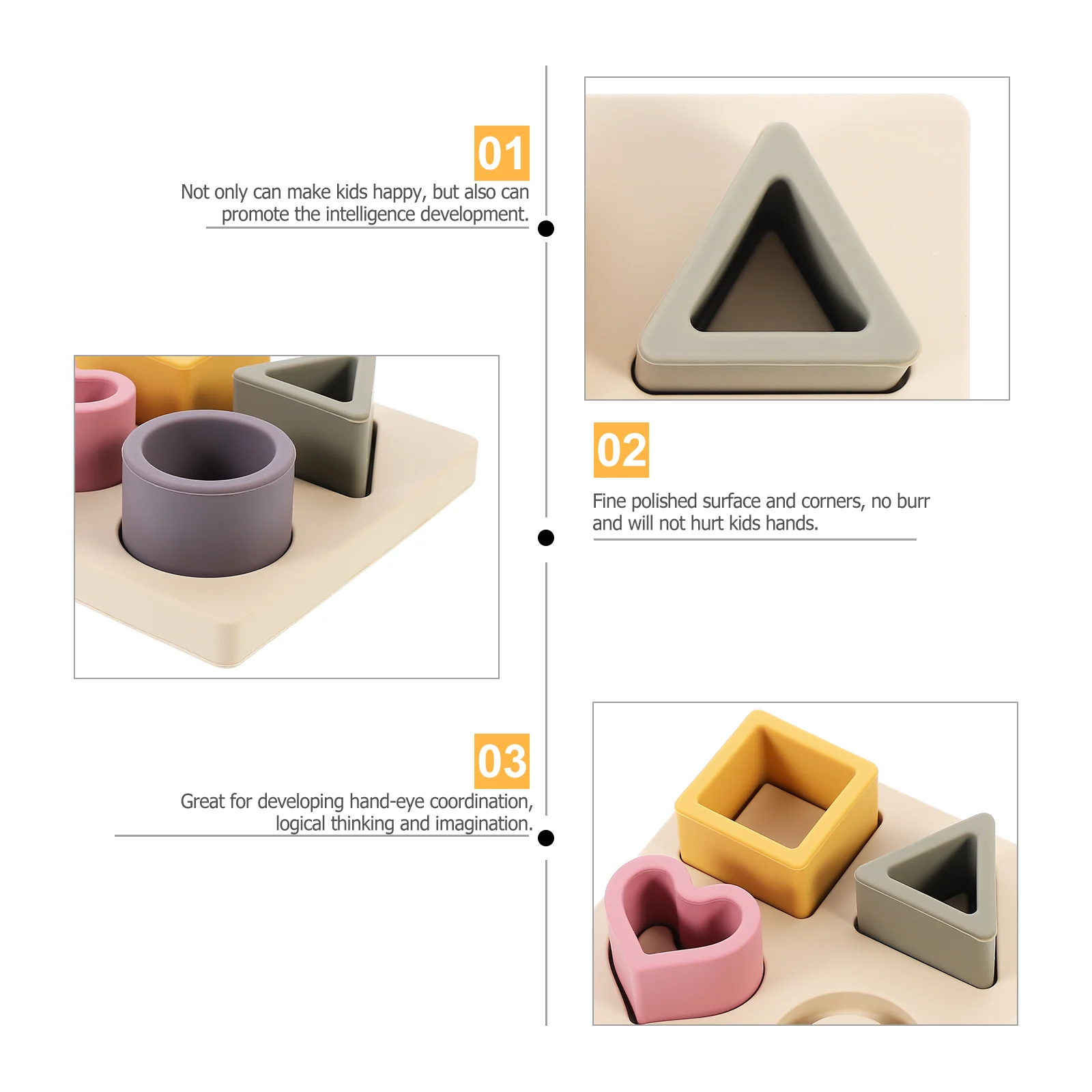 01
Not only can make kids happy, but also can promote the intelligence development.

02
Fine polished surface and corners, no burr and will not hurt kids hands.

03
Great for developing hand-eye coordination, logical thinking and imagination.