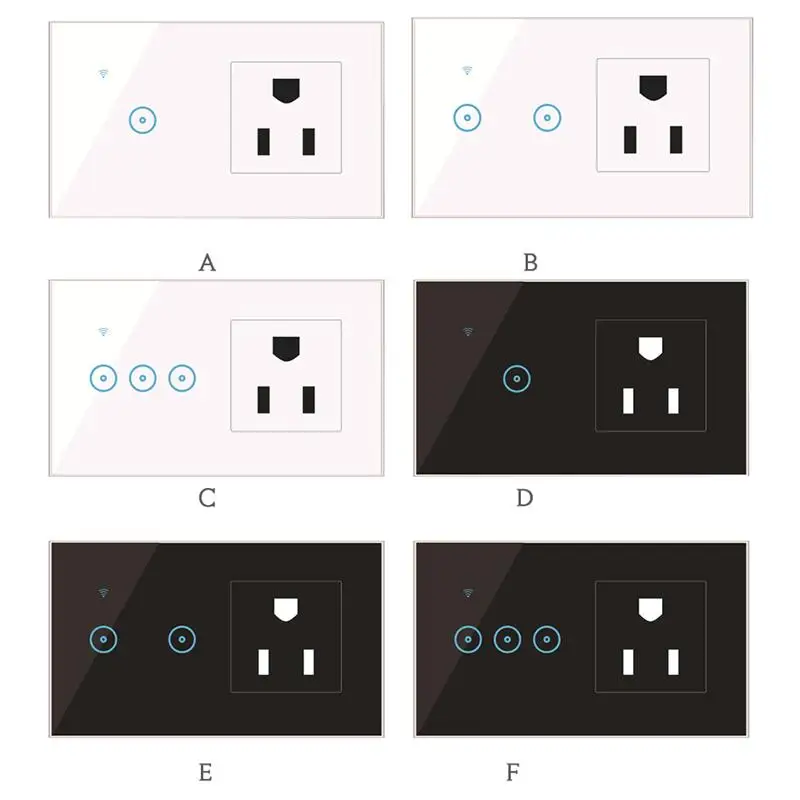 A

B

C

D

E

F