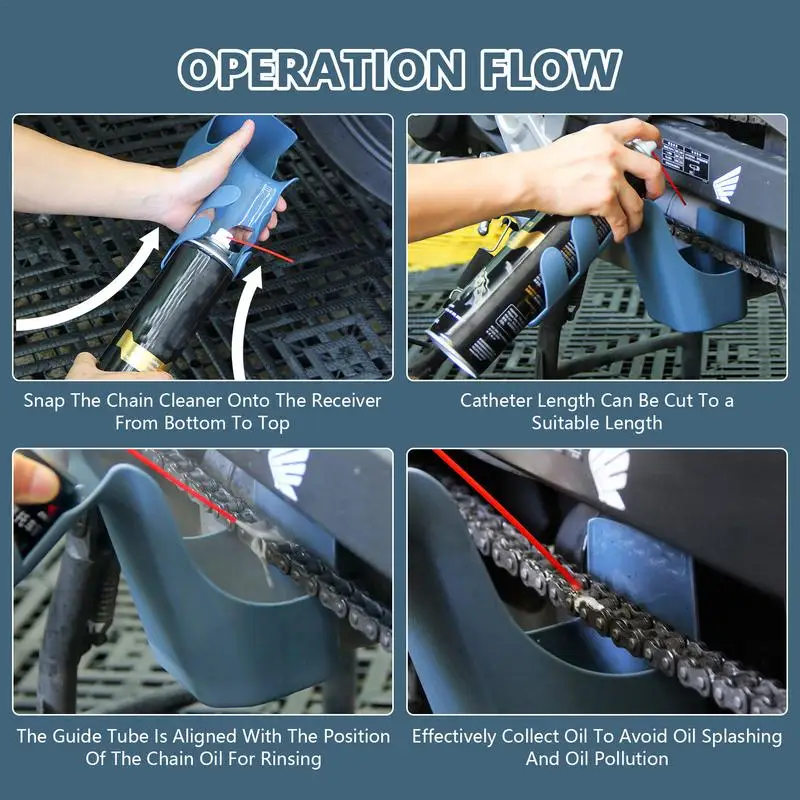 OPERATION FLOW

Snap The Chain Cleaner Onto The Receiver From Bottom To Top

Catheter Length Can Be Cut To a Suitable Length

The Guide Tube Is Aligned With The Position Of The Chain Oil For Rinsing

Effectively Collect Oil To Avoid Oil Splashing And Oil Pollution