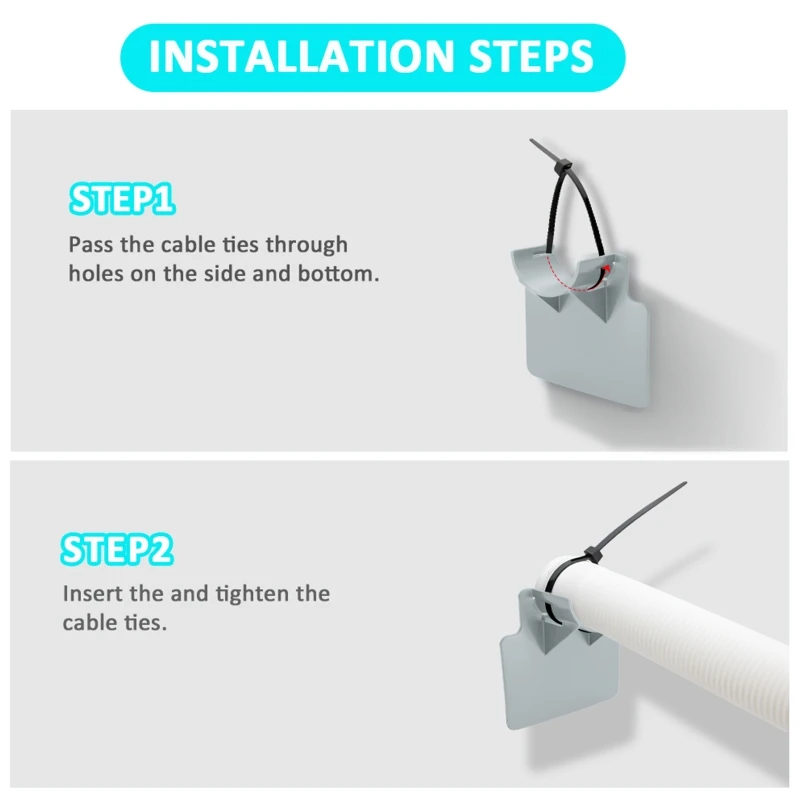 INSTALLATION STEPS

STEP1

Pass the cable ties through holes on the side and bottom.

STEP2

Insert the and tighten the cable ties.