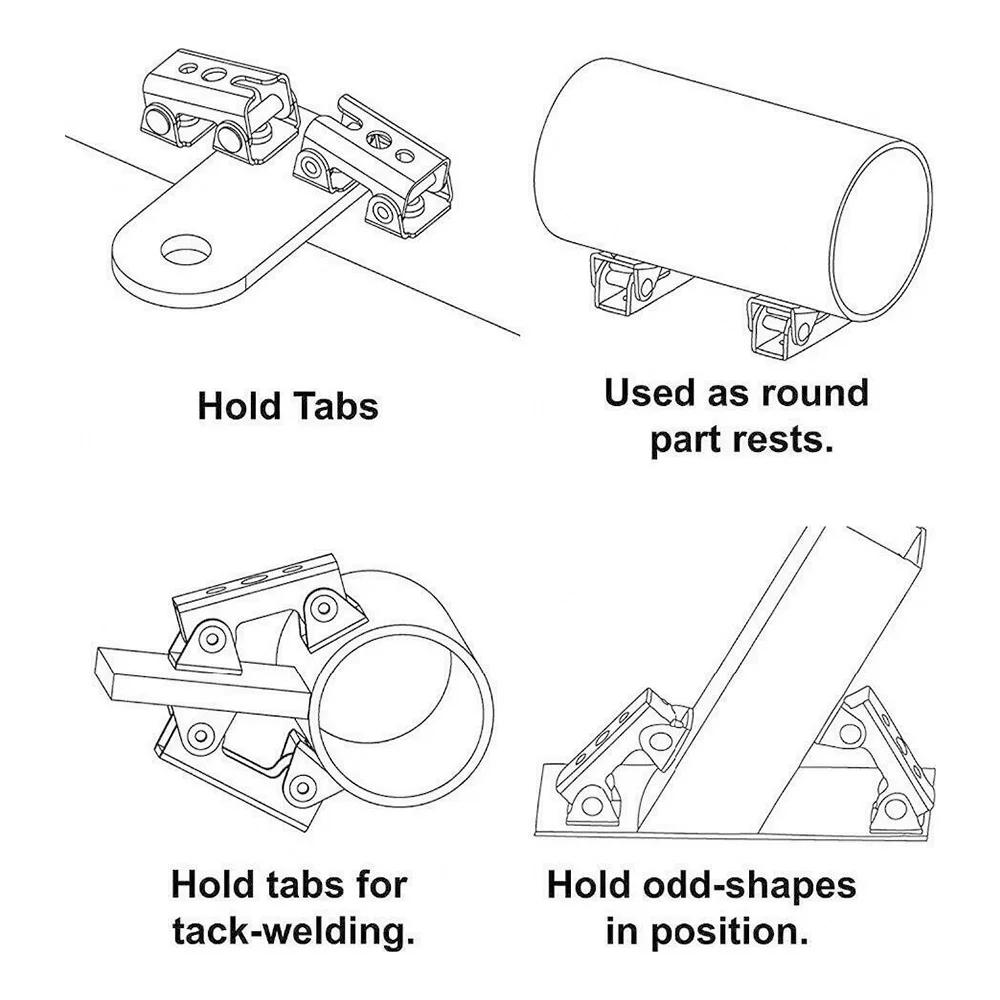 Hold Tabs

Used as round part rests.

Hold tabs for tack-welding.

Hold odd-shapes in position.