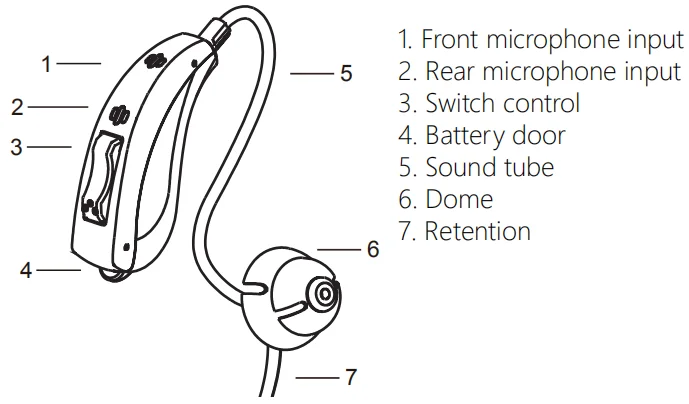 1
2
3
4
5
6
7

1. Front microphone input
2. Rear microphone input
3. Switch control
4. Battery door
5. Sound tube
6. Dome
7. Retention