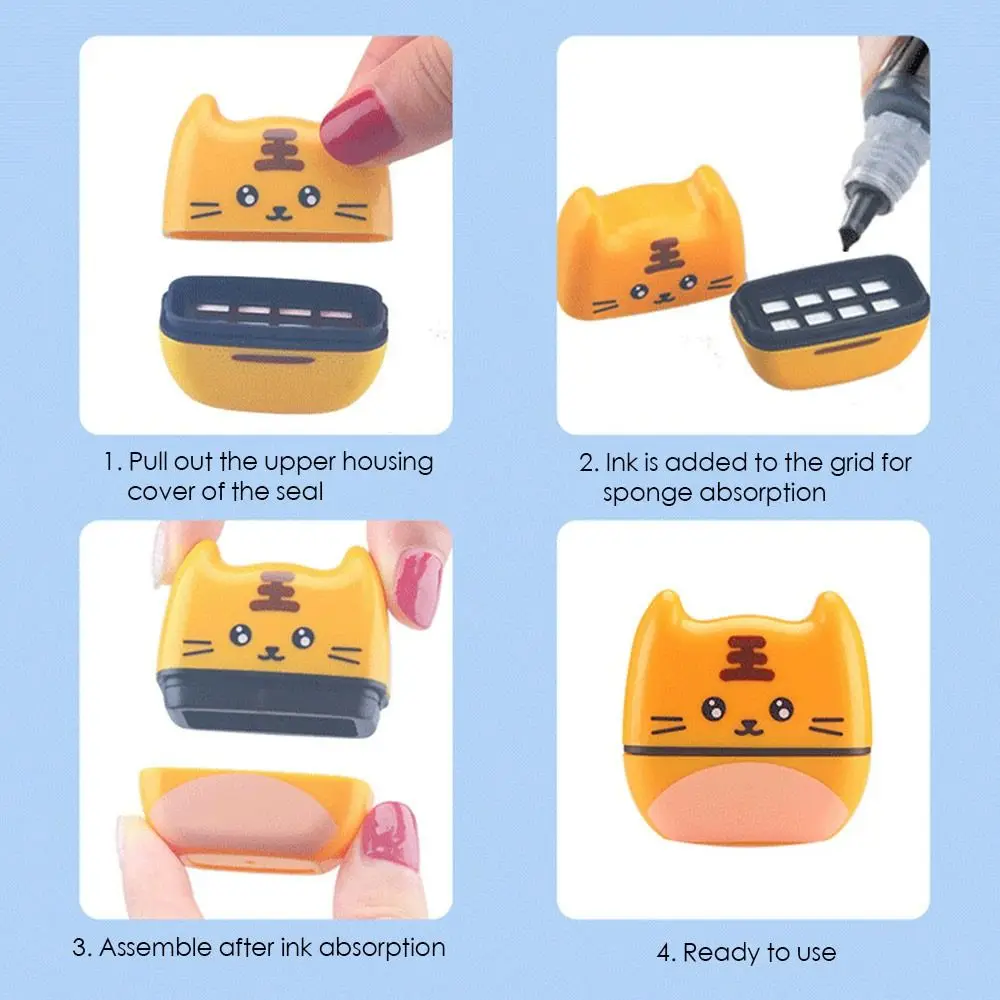 1. Pull out the upper housing cover of the seal

2. Ink is added to the grid for sponge absorption

3. Assemble after ink absorption

4. Ready to use