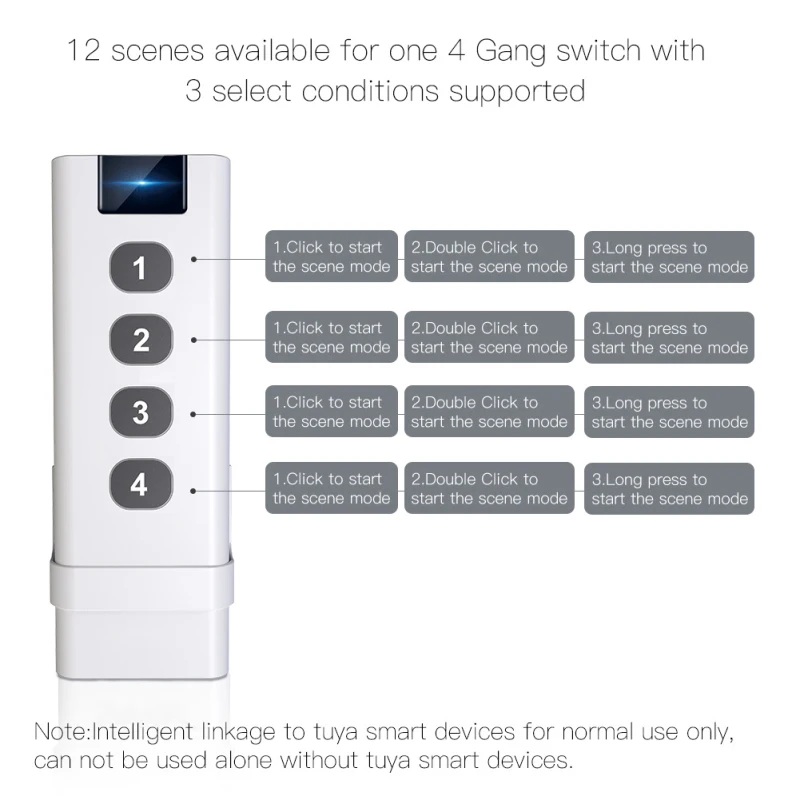 12 scenes available for one 4 Gang switch with 3 select conditions supported

1

1.Click to start the scene mode

2.Double Click to start the scene mode

3.Long press to start the scene mode

2

1.Click to start the scene mode

2.Double Click to start the scene mode

3.Long press to start the scene mode

3

1.Click to start the scene mode

2.Double Click to start the scene mode

3.Long press to start the scene mode

4

1.Click to start the scene mode

2.Double Click to start the scene mode

3.Long press to start the scene mode

Note:Intelligent linkage to tuya smart devices for normal use only, can not be used alone without tuya smart devices.