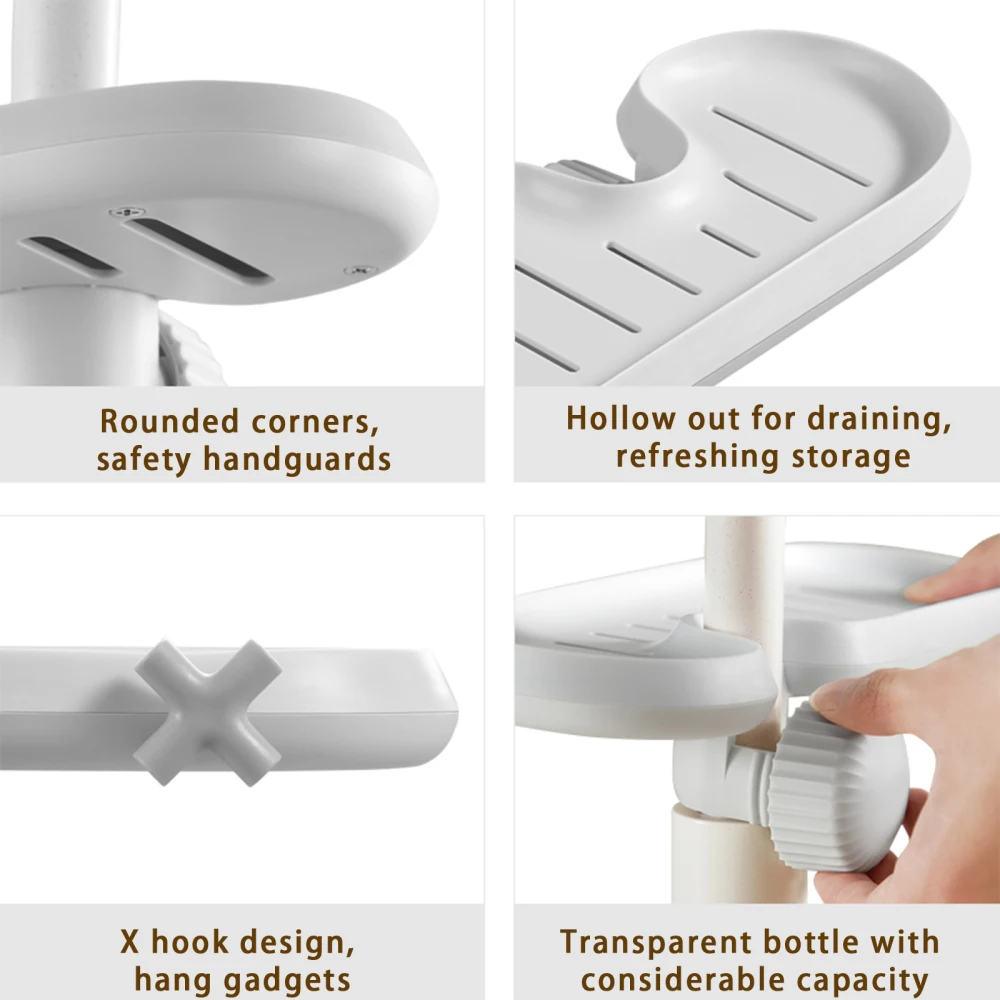 Rounded corners, safety handguards

Hollow out for draining, refreshing storage

X hook design, hang gadgets

Transparent bottle with considerable capacity