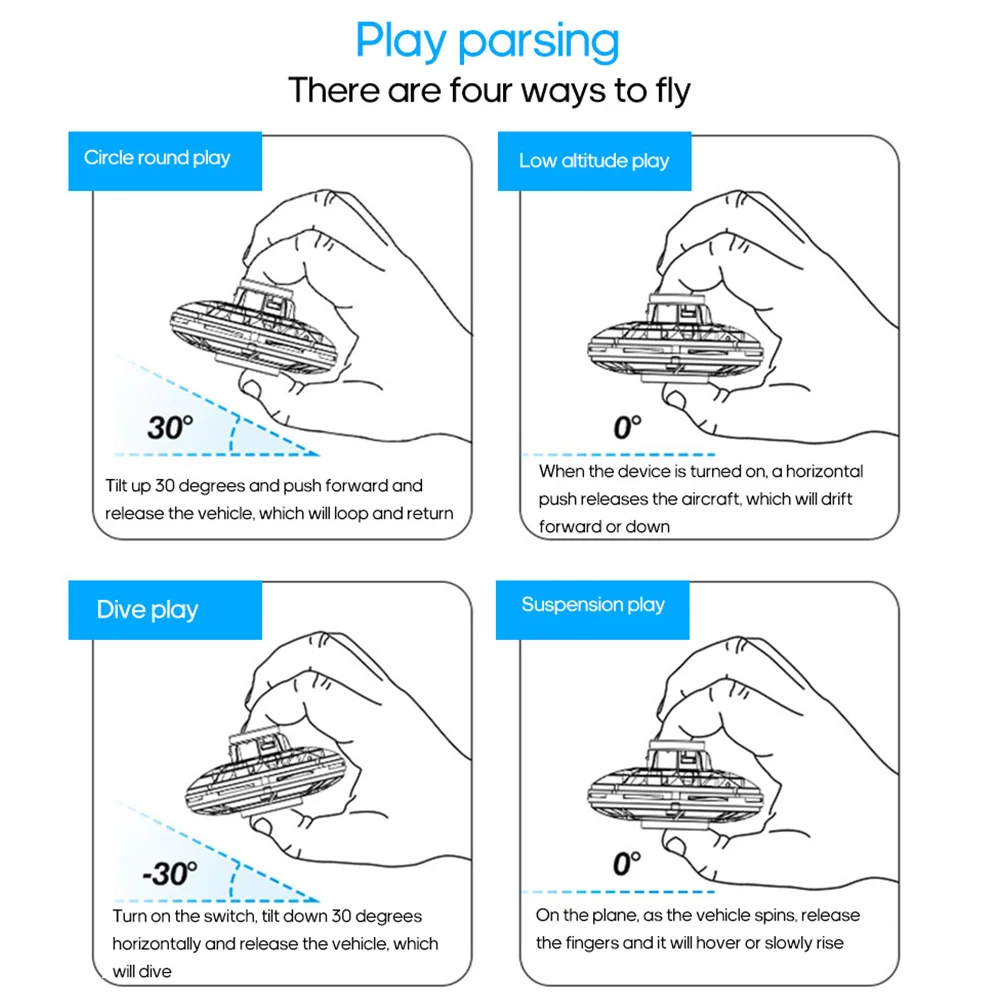 Play parsing

There are four ways to fly

Circle round play

30°

Tilt up 30 degrees and push forward and release the vehicle, which will loop and return

Low altitude play

0°

When the device is turned on, a horizontal push releases the aircraft, which will drift forward or down

Dive play

-30°

Turn on the switch, tilt down 30 degrees horizontally and release the vehicle, which will dive

Suspension play

0°

On the plane, as the vehicle spins, release the fingers and it will hover or slowly rise