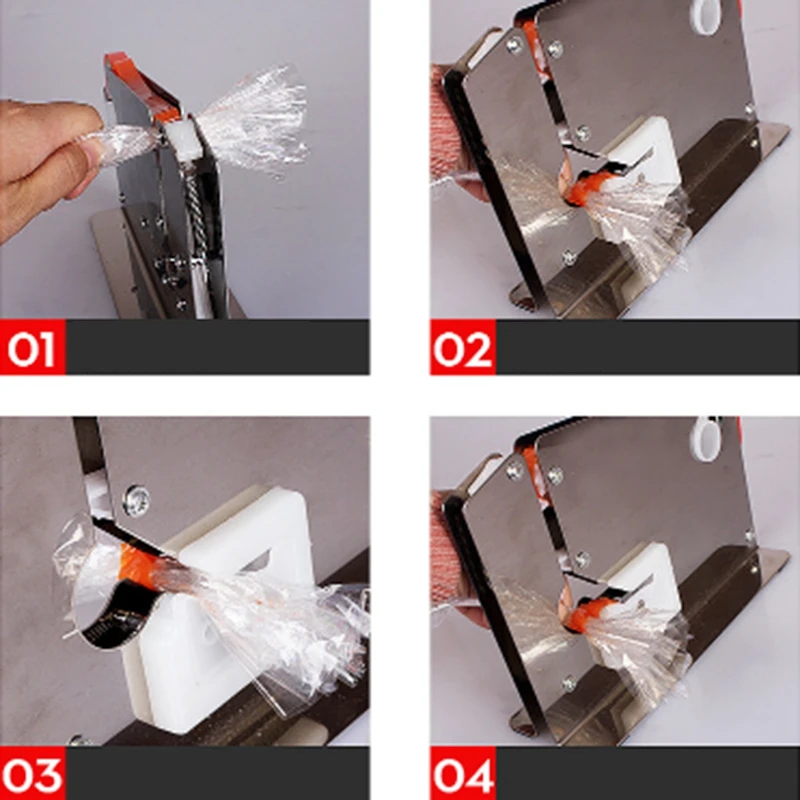 01

02

03

04