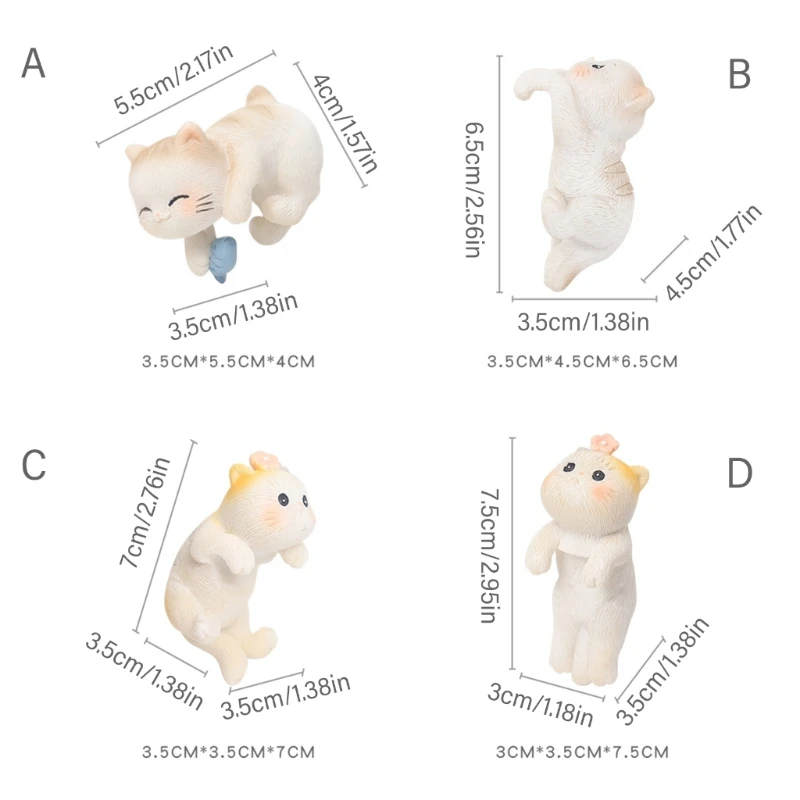 A

5.5cm/2.17in

4cm/1.57in

3.5cm/1.38in

3.5CM*5.5CM*4CM

B

6.5cm/2.56in

4.5cm/1.77in

3.5cm/1.38in

3.5CM*4.5CM*6.5CM

C

7cm/2.76in

3.5cm/1.38in

3.5cm/1.38in

3.5CM*3.5CM*7CM

D

7.5cm/2.95in

3cm/1.18in

3.5cm/1.38in

3CM*3.5CM*7.5CM