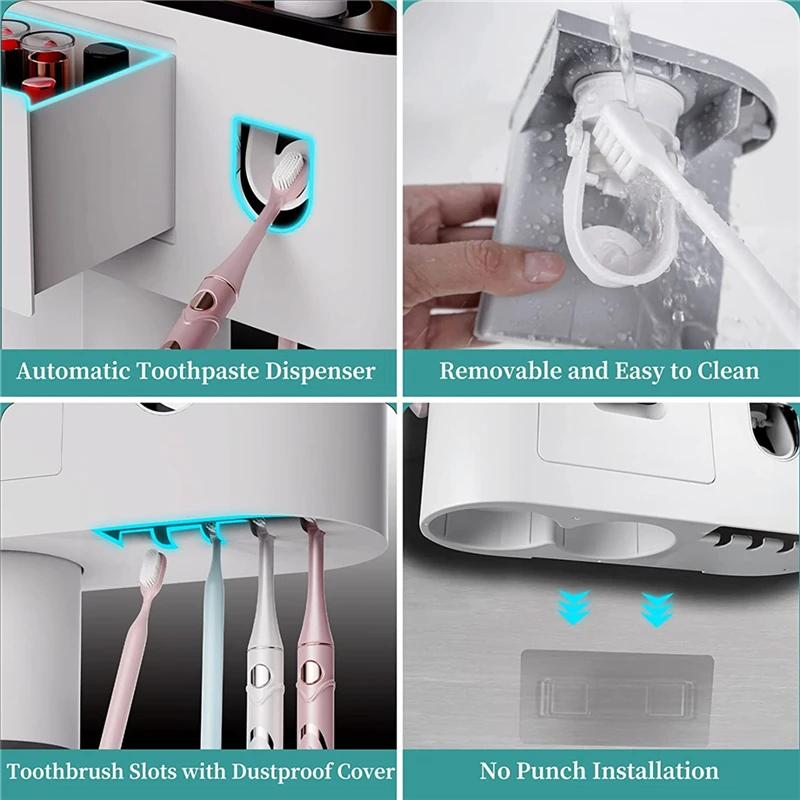 Automatic Toothpaste Dispenser

Removable and Easy to Clean

Toothbrush Slots with Dustproof Cover

No Punch Installation