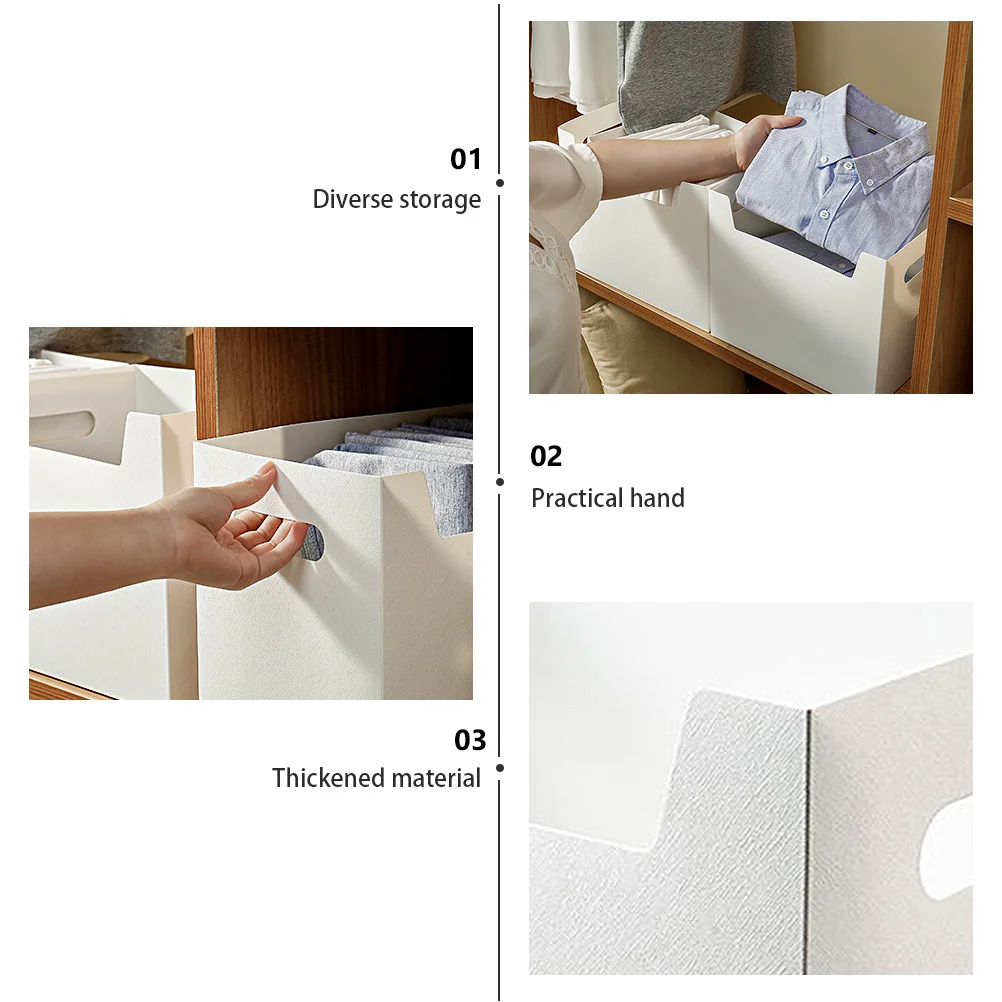 01
Diverse storage

02
Practical hand

03
Thickened material