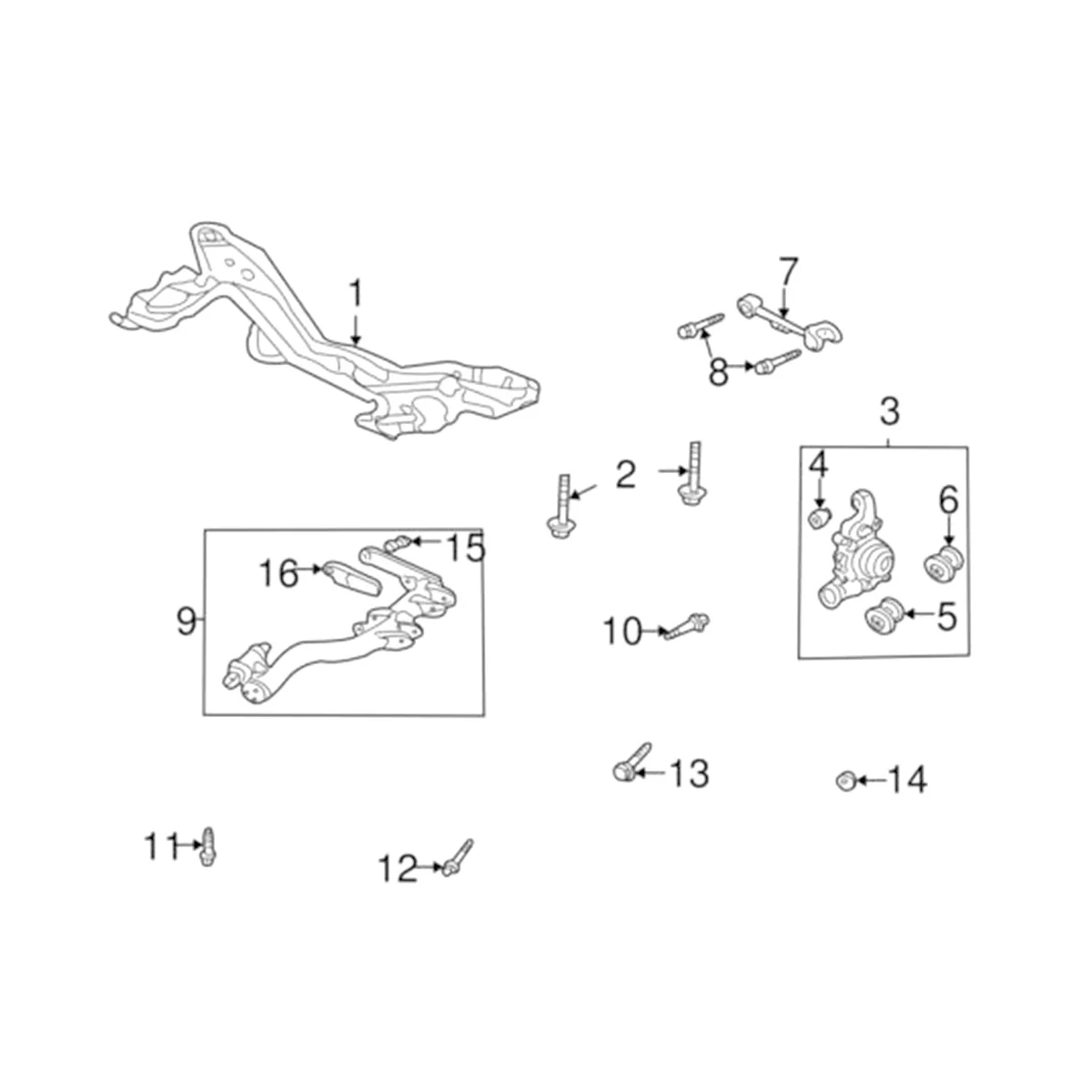 1
7
8
3
2
4
6
15
16
9
10
5
13
14
11
12