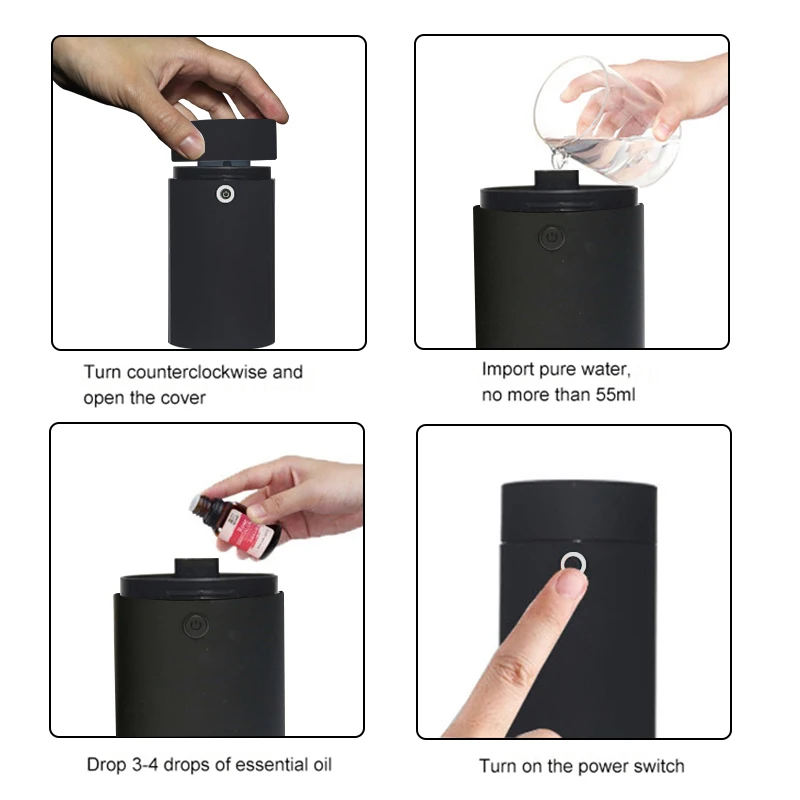 Turn counterclockwise and open the cover

Import pure water, no more than 55ml

Drop 3-4 drops of essential oil

Turn on the power switch