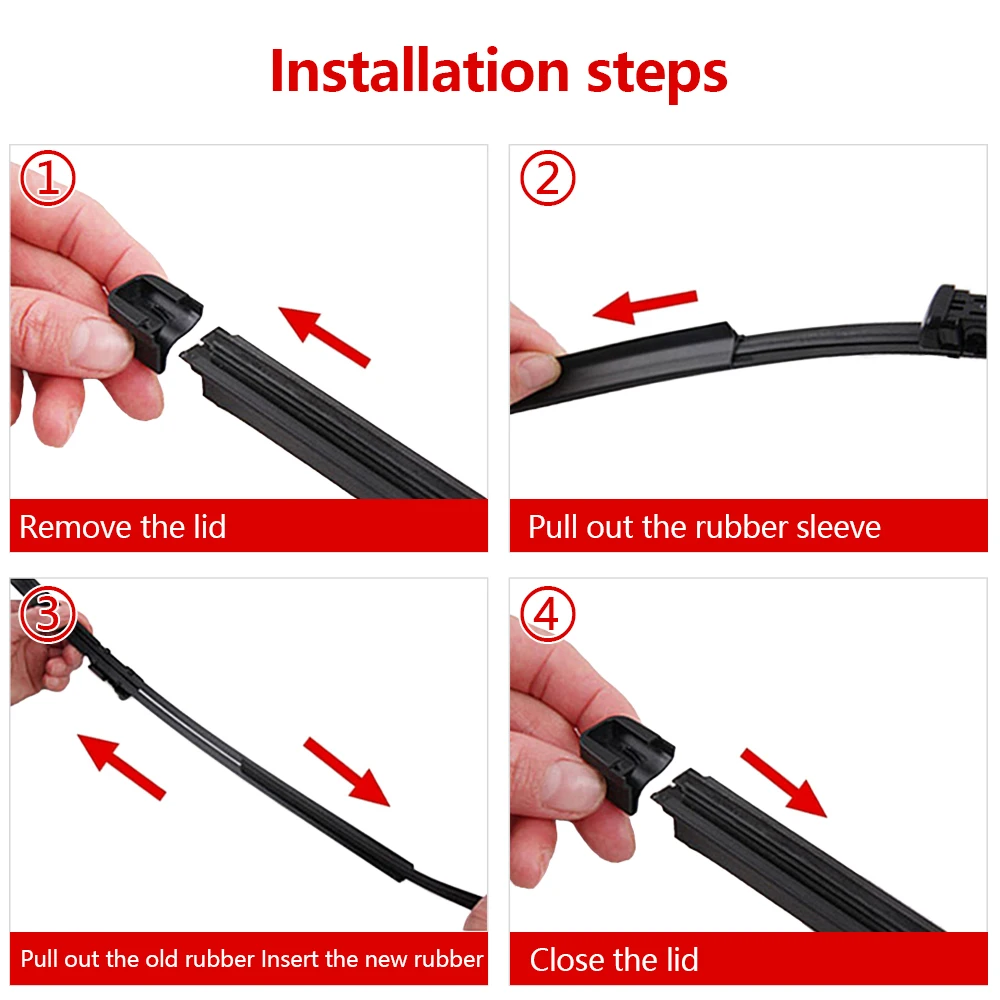 Installation steps

①

Remove the lid

②

Pull out the rubber sleeve

③

Pull out the old rubber Insert the new rubber

④

Close the lid