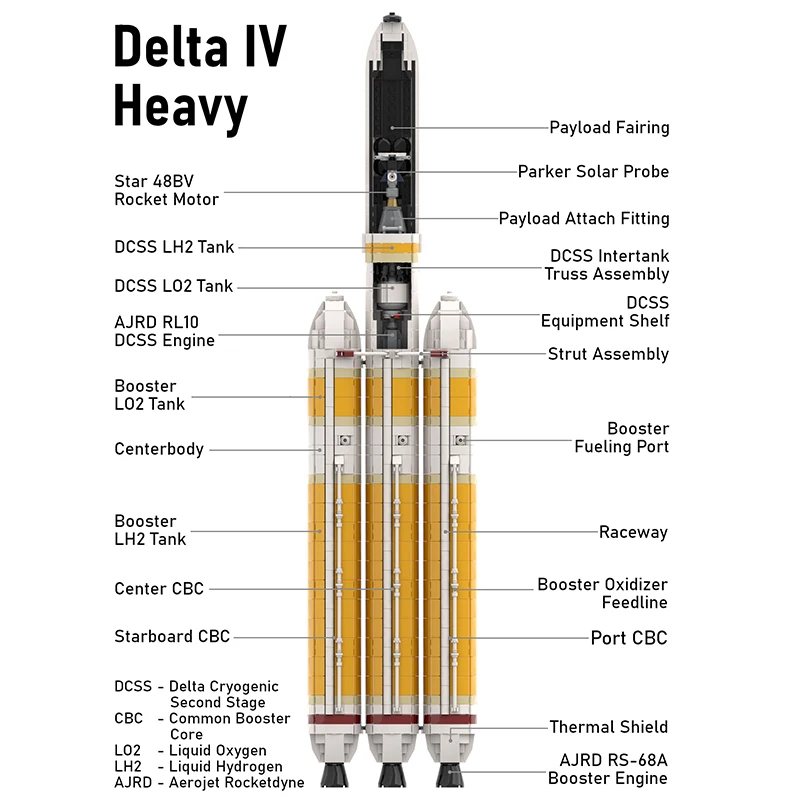 Delta IV Heavy

Star 48BV Rocket Motor

DCSS LH2 Tank

DCSS LO2 Tank

AJRD RL10 DCSS Engine

Booster LO2 Tank

Centerbody

Booster LH2 Tank

Center CBC

Starboard CBC

DCSS - Delta Cryogenic Second Stage
CBC - Common Booster Core
LO2 - Liquid Oxygen
LH2 - Liquid Hydrogen
AJRD - Aerojet Rocketdyne

Payload Fairing

Parker Solar Probe

Payload Attach Fitting

DCSS Intertank Truss Assembly

DCSS Equipment Shelf

Strut Assembly

Booster Fueling Port

Raceway

Booster Oxidizer Feedline

Port CBC

Thermal Shield

AJRD RS-68A Booster Engine