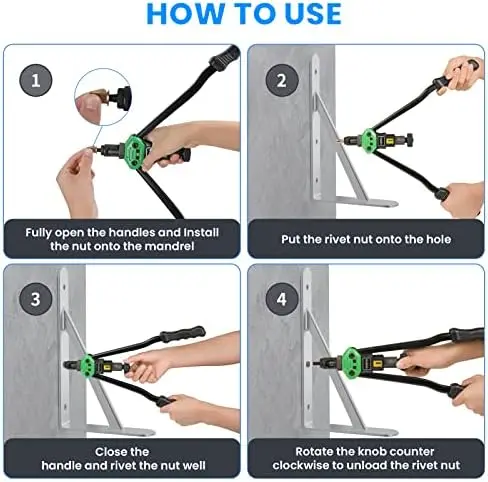 HOW TO USE

1

Fully open the handles and Install the nut onto the mandrel

2

Put the rivet nut onto the hole

3

Close the handle and rivet the nut well

4

Rotate the knob counter clockwise to unload the rivet nut