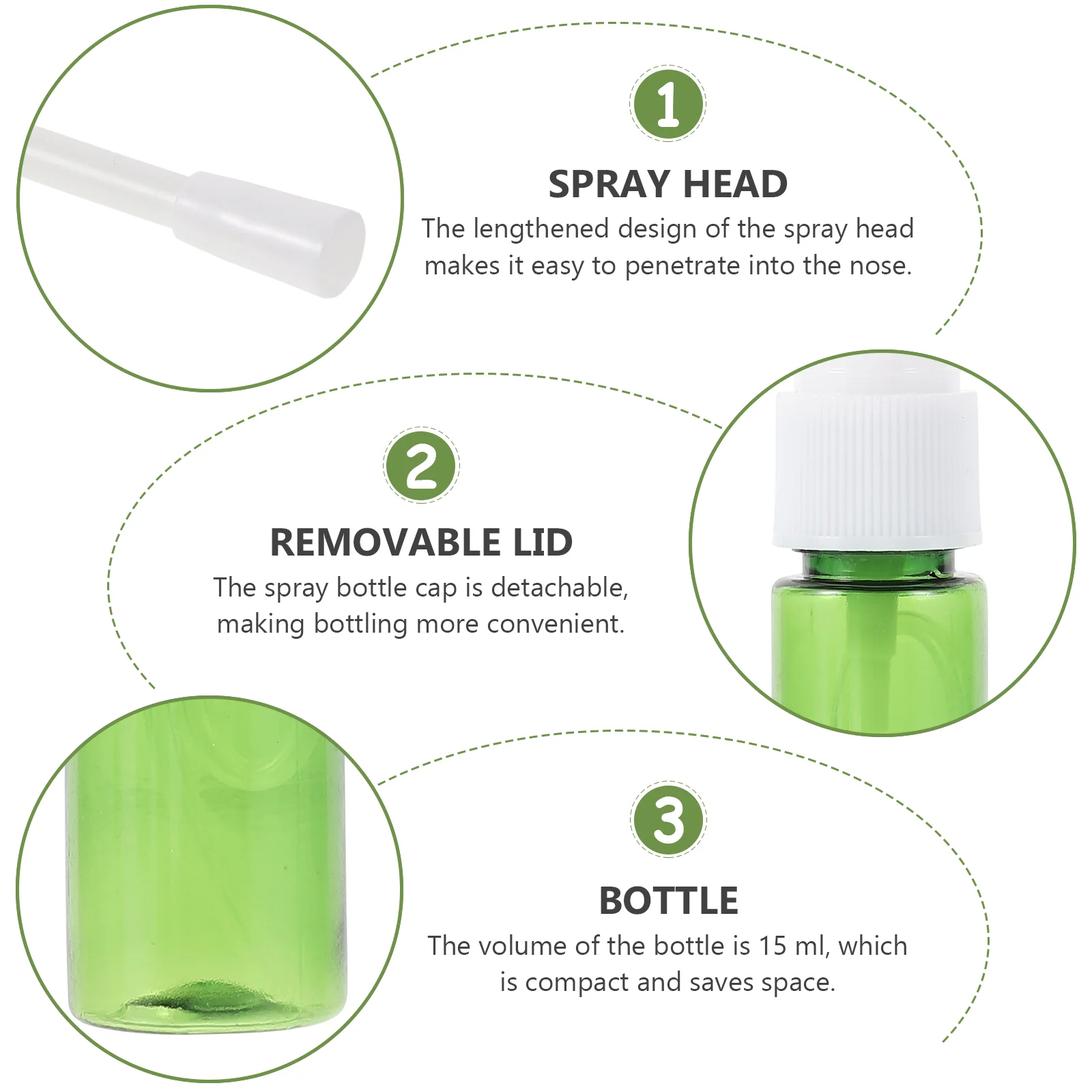 1

SPRAY HEAD

The lengthened design of the spray head makes it easy to penetrate into the nose.

2

REMOVABLE LID

The spray bottle cap is detachable, making bottling more convenient.

3

BOTTLE

The volume of the bottle is 15 ml, which is compact and saves space.