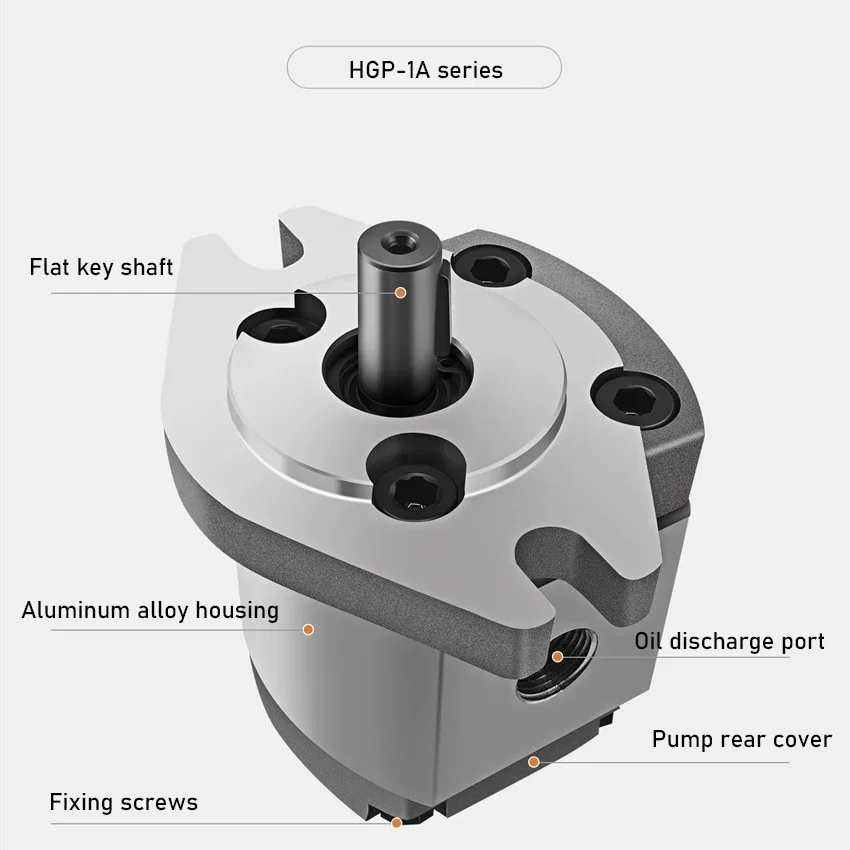 HGP-1A series

Flat key shaft

Aluminum alloy housing

Oil discharge port

Pump rear cover

Fixing screws