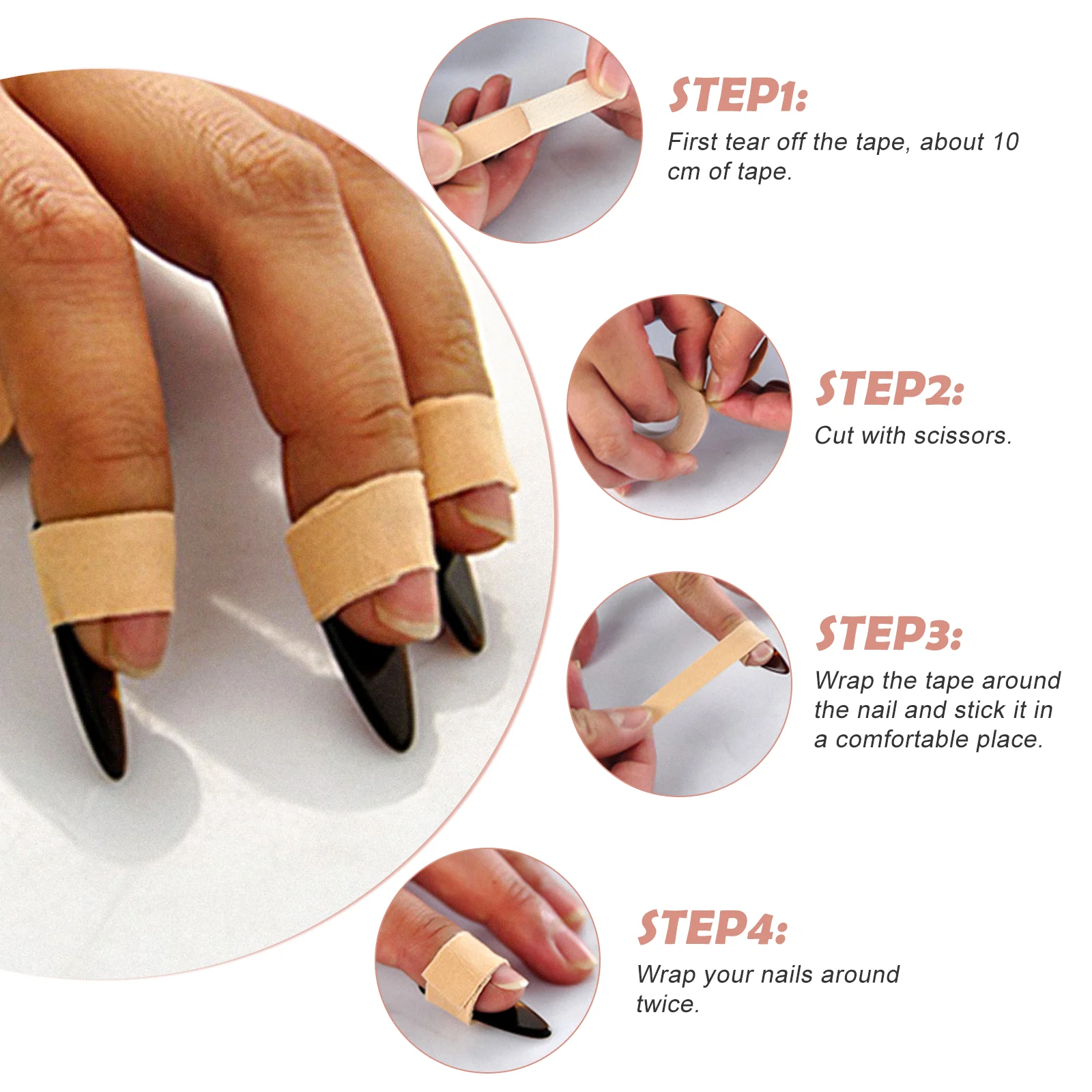 STEP1:
First tear off the tape, about 10 cm of tape.

STEP2:
Cut with scissors.

STEP3:
Wrap the tape around the nail and stick it in a comfortable place.

STEP4:
Wrap your nails around twice.