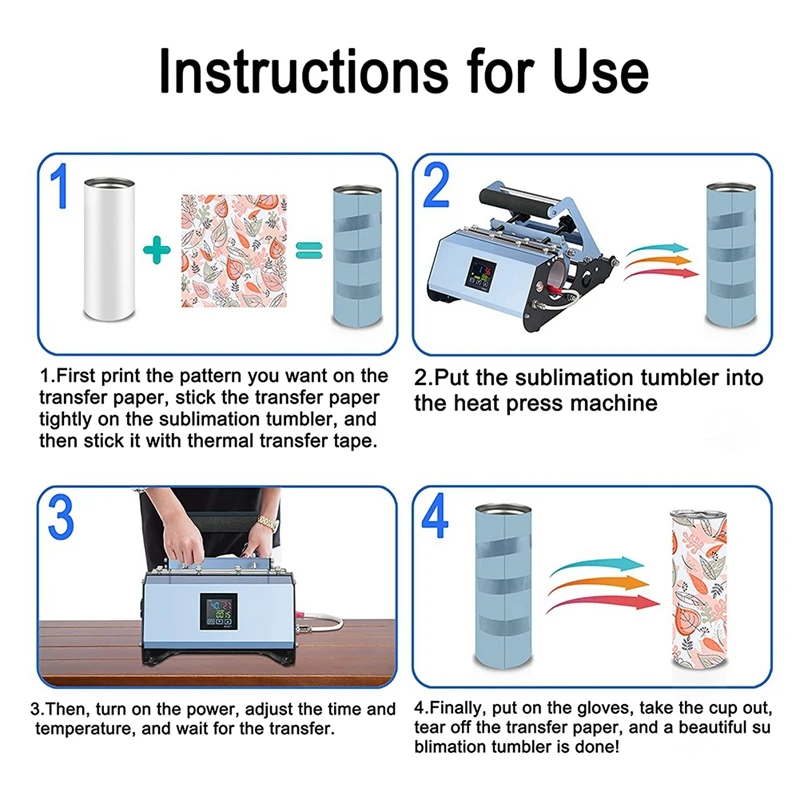 Instructions for Use

1

1.First print the pattern you want on the transfer paper, stick the transfer paper tightly on the sublimation tumbler, and then stick it with thermal transfer tape.

2

2.Put the sublimation tumbler into the heat press machine

3

3.Then, turn on the power, adjust the time and temperature, and wait for the transfer.

4

4.Finally, put on the gloves, take the cup out, tear off the transfer paper, and a beautiful su blimation tumbler is done!