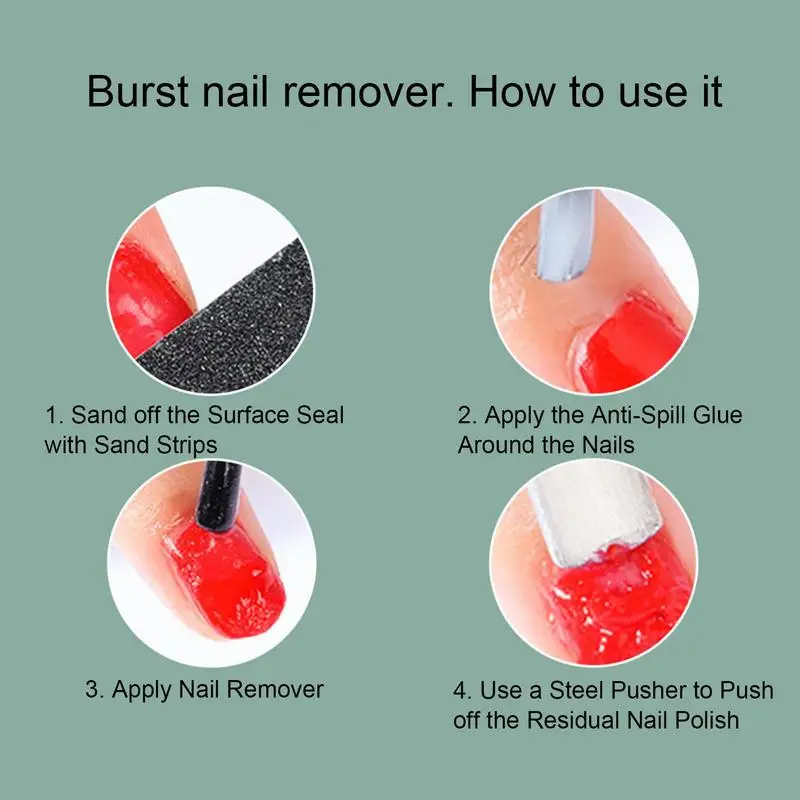 Burst nail remover. How to use it

1. Sand off the Surface Seal with Sand Strips

2. Apply the Anti-Spill Glue Around the Nails

3. Apply Nail Remover

4. Use a Steel Pusher to Push off the Residual Nail Polish