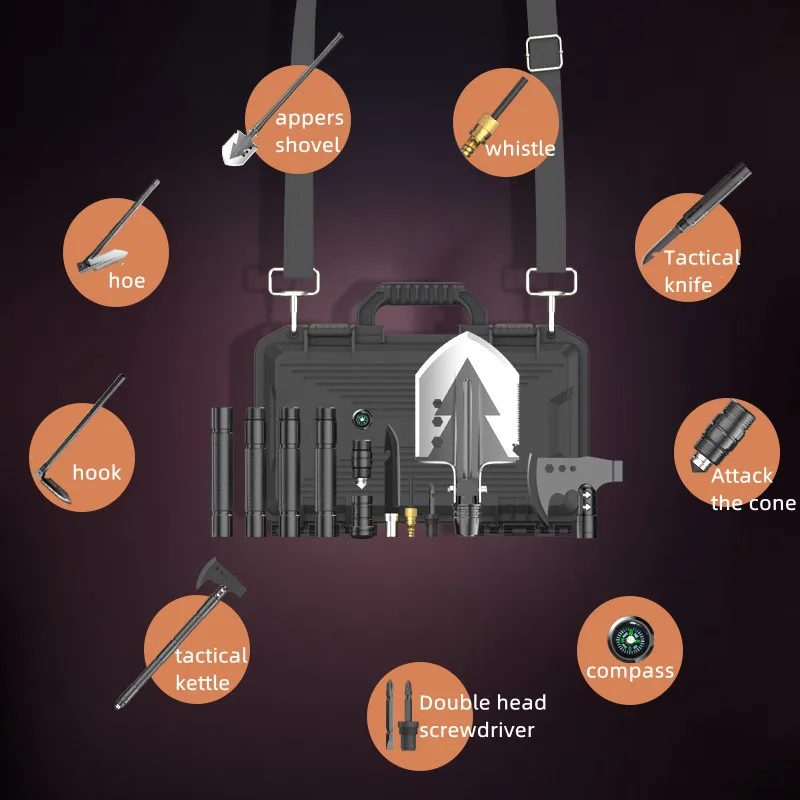 appers shovel

whistle

hoe

Tactical knife

hook

Attack the cone

tactical kettle

compass

Double head screwdriver