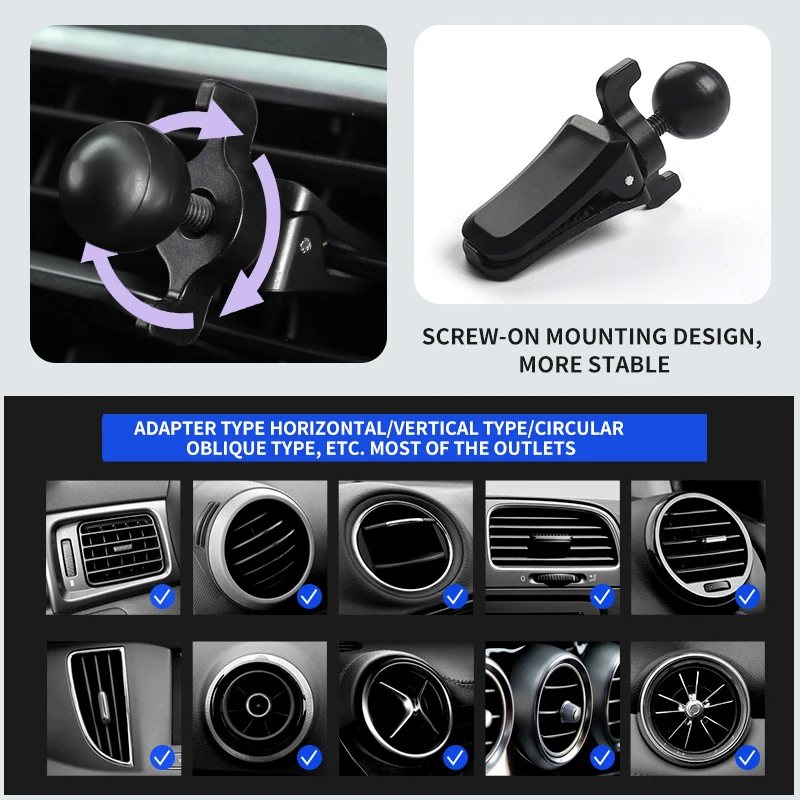 SCREW-ON MOUNTING DESIGN, MORE STABLE

ADAPTER TYPE HORIZONTAL/VERTICAL TYPE/CIRCULAR OBLIQUE TYPE, ETC. MOST OF THE OUTLETS