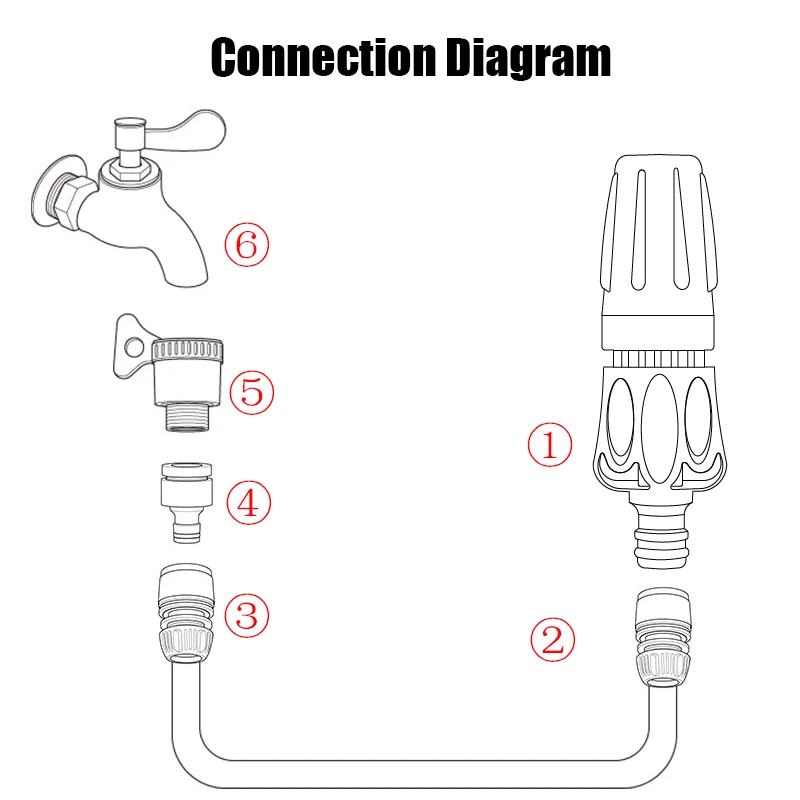 Connection Diagram

⑥

⑤

④

③

①

②