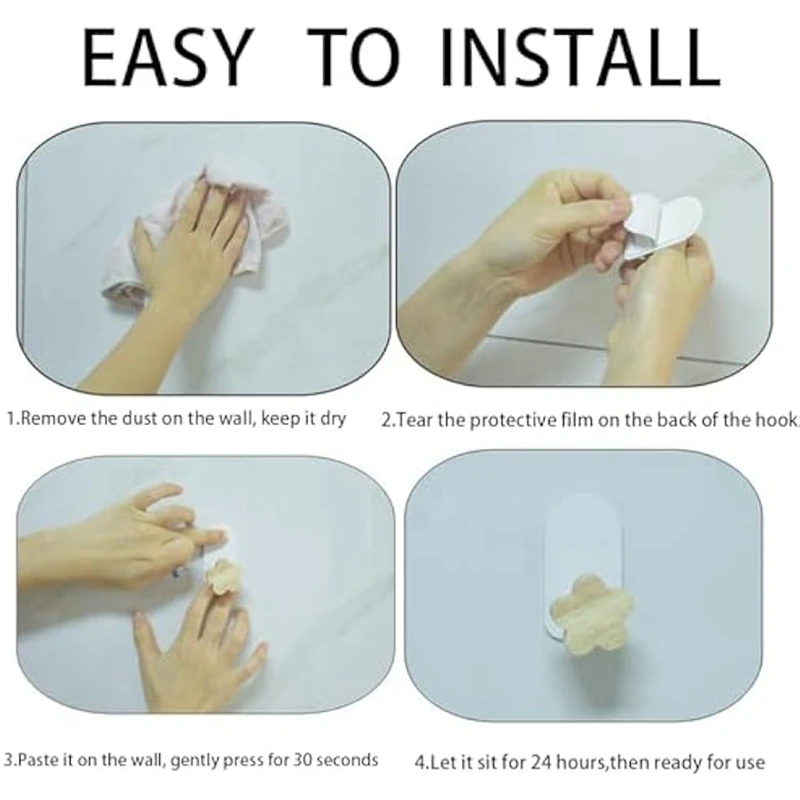 EASY TO INSTALL

1.Remove the dust on the wall, keep it dry

2.Tear the protective film on the back of the hook

3.Paste it on the wall, gently press for 30 seconds

4.Let it sit for 24 hours,then ready for use