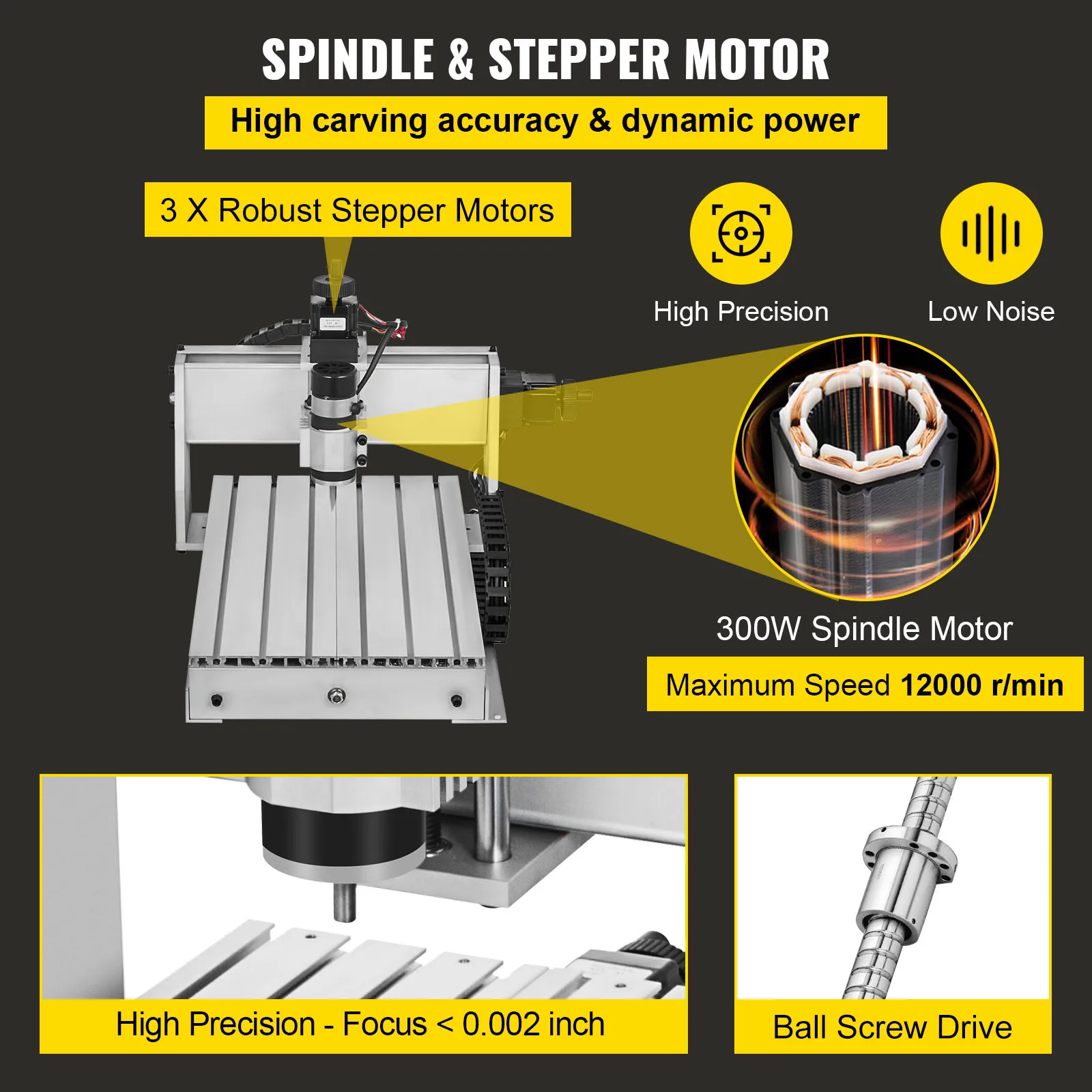 SPINDLE & STEPPER MOTOR

High carving accuracy & dynamic power

3 X Robust Stepper Motors

High Precision

Low Noise

300W Spindle Motor

Maximum Speed 12000 r/min

High Precision - Focus < 0.002 inch

Ball Screw Drive