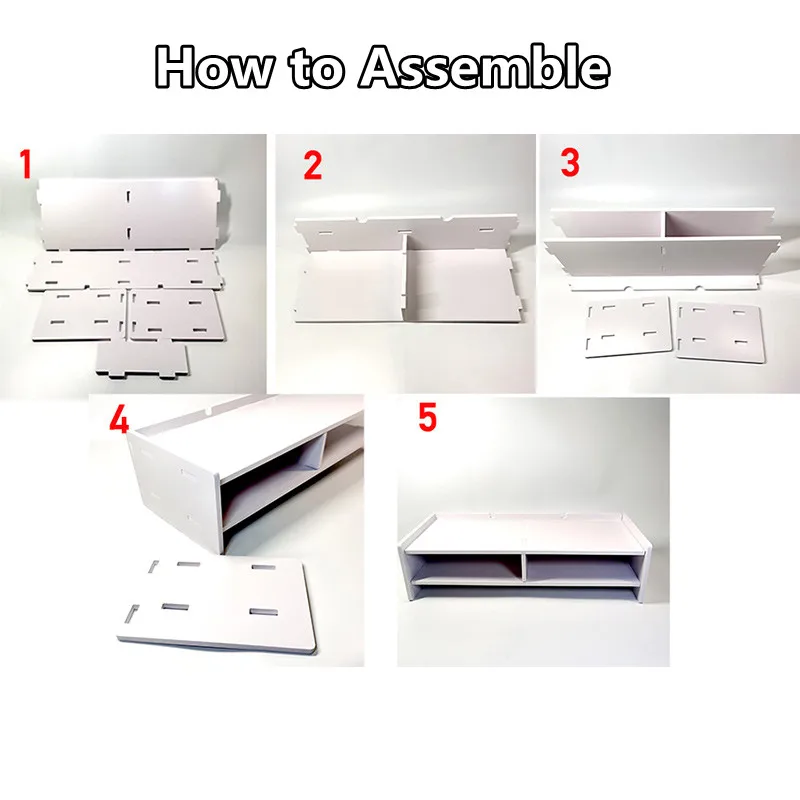 How to Assemble

1

2

3

4

5