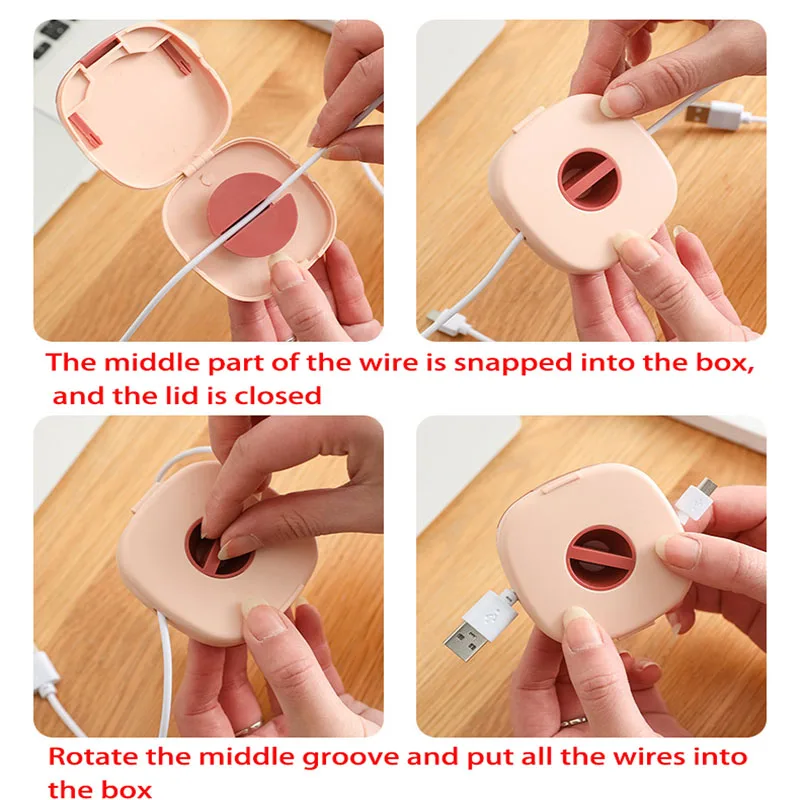 The middle part of the wire is snapped into the box, and the lid is closed

Rotate the middle groove and put all the wires into the box