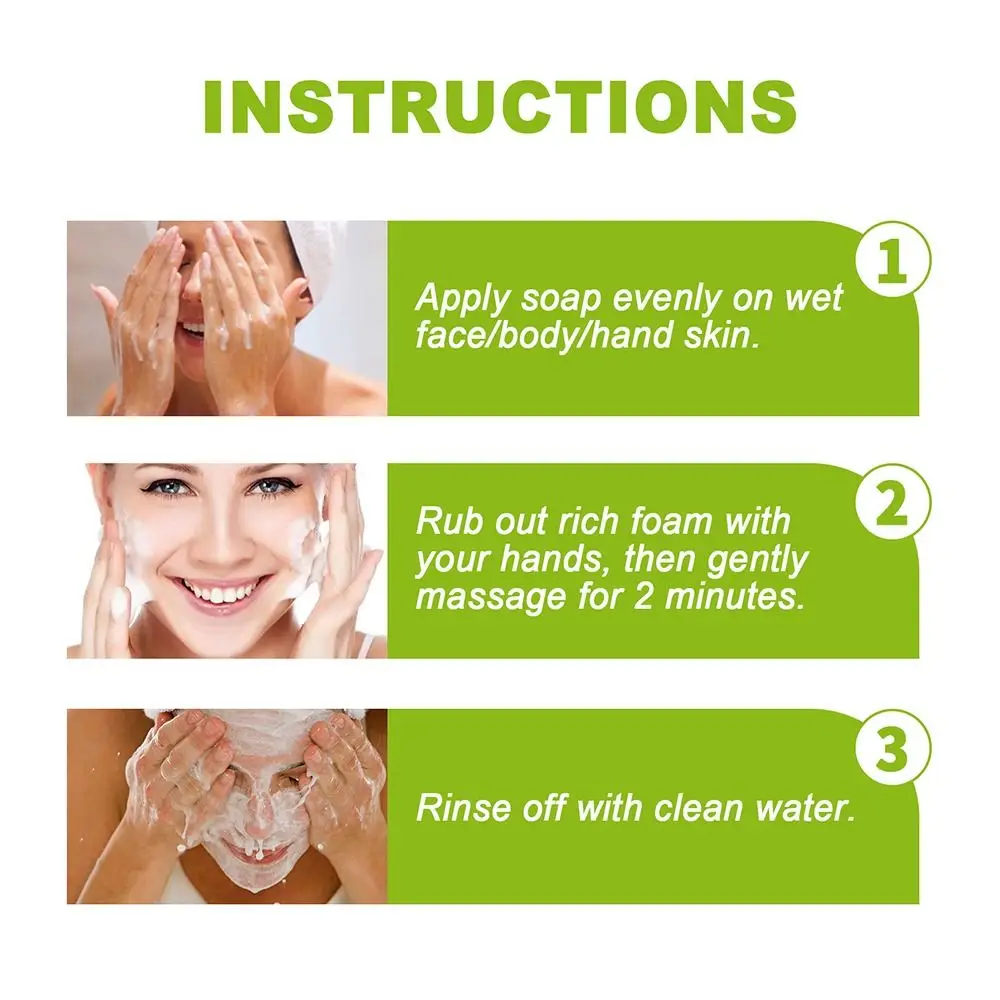 INSTRUCTIONS

1

Apply soap evenly on wet face/body/hand skin.

2

Rub out rich foam with your hands, then gently massage for 2 minutes.

3

Rinse off with clean water.