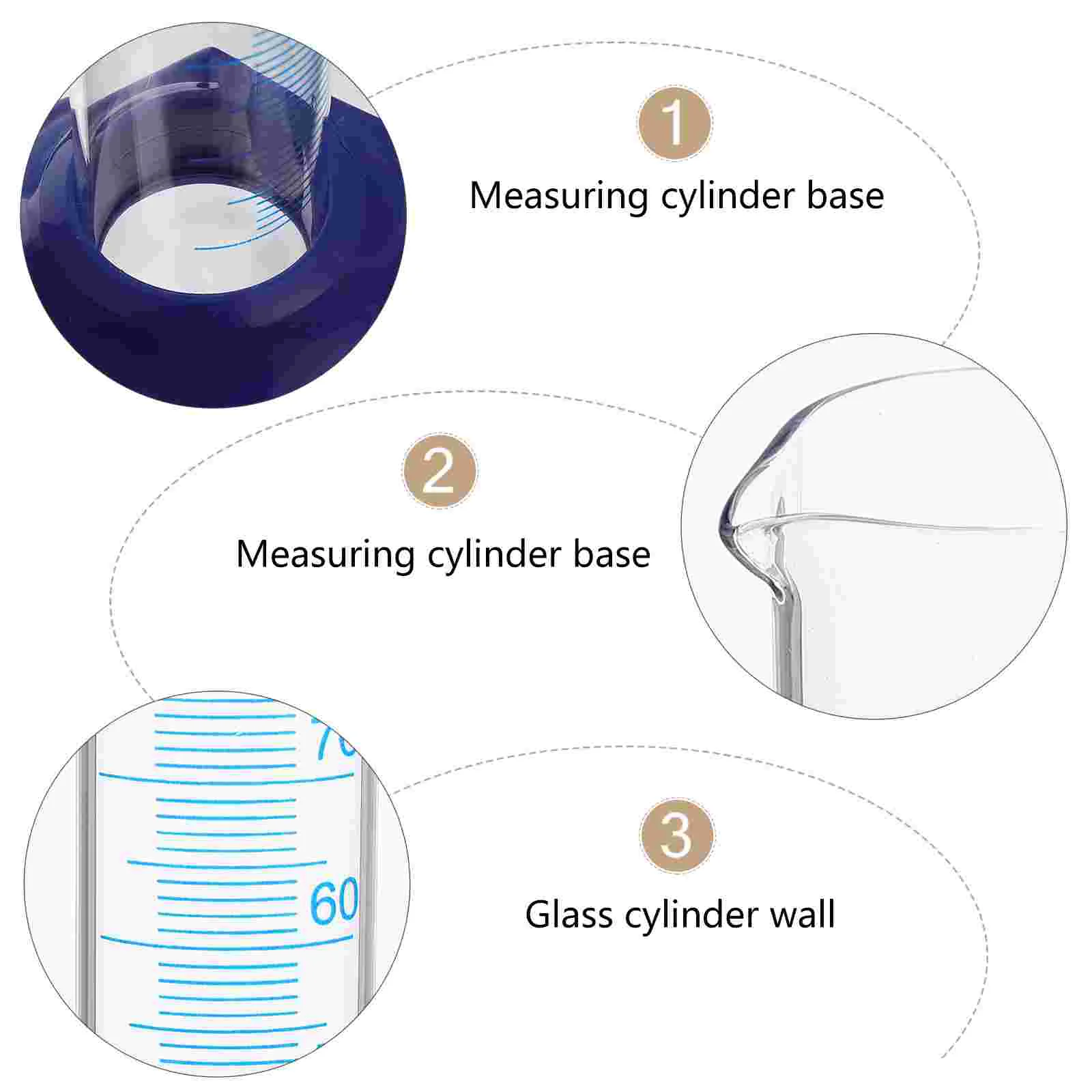 1
Measuring cylinder base

2
Measuring cylinder base

70
60

3
Glass cylinder wall