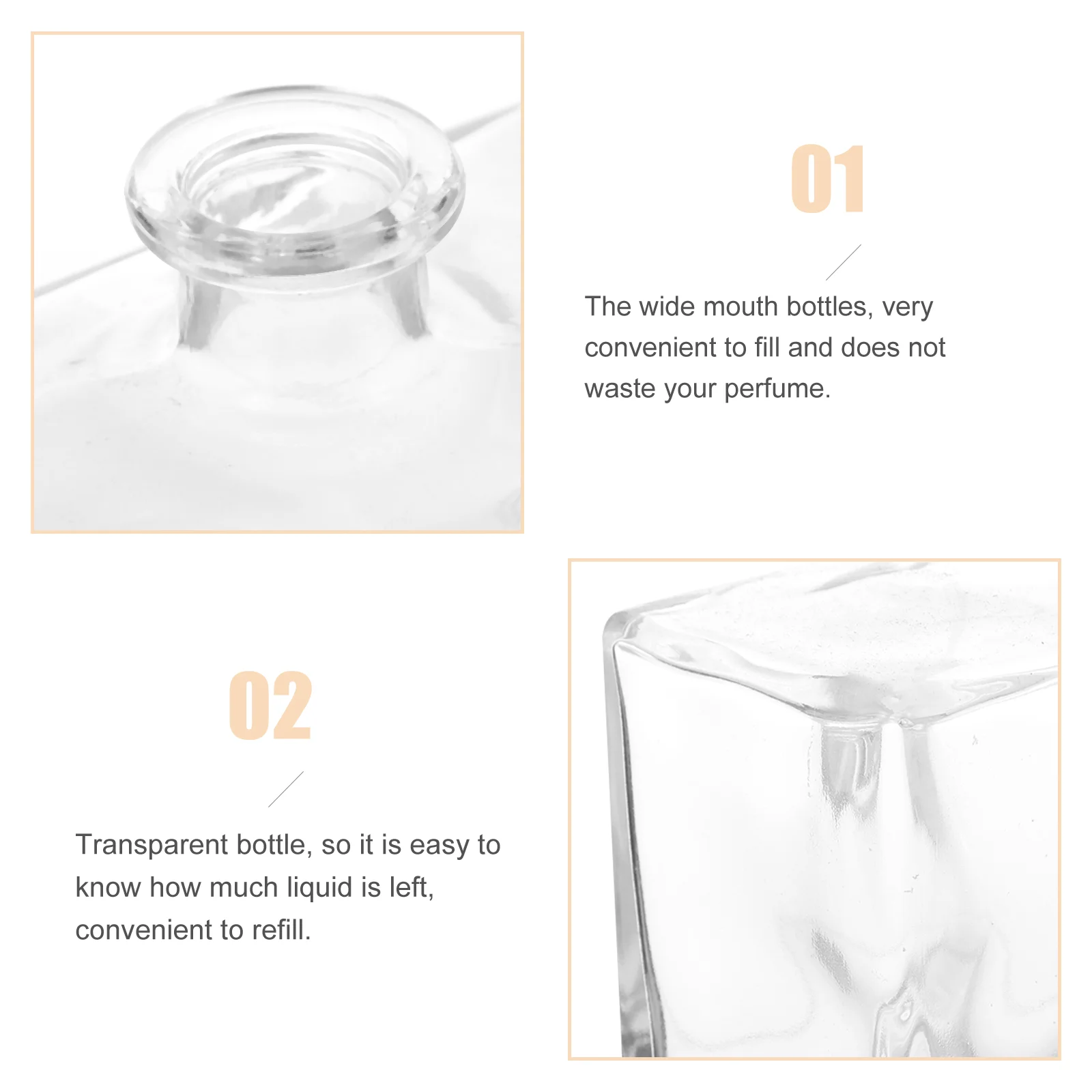 01

The wide mouth bottles, very convenient to fill and does not waste your perfume.

02

Transparent bottle, so it is easy to know how much liquid is left, convenient to refill.