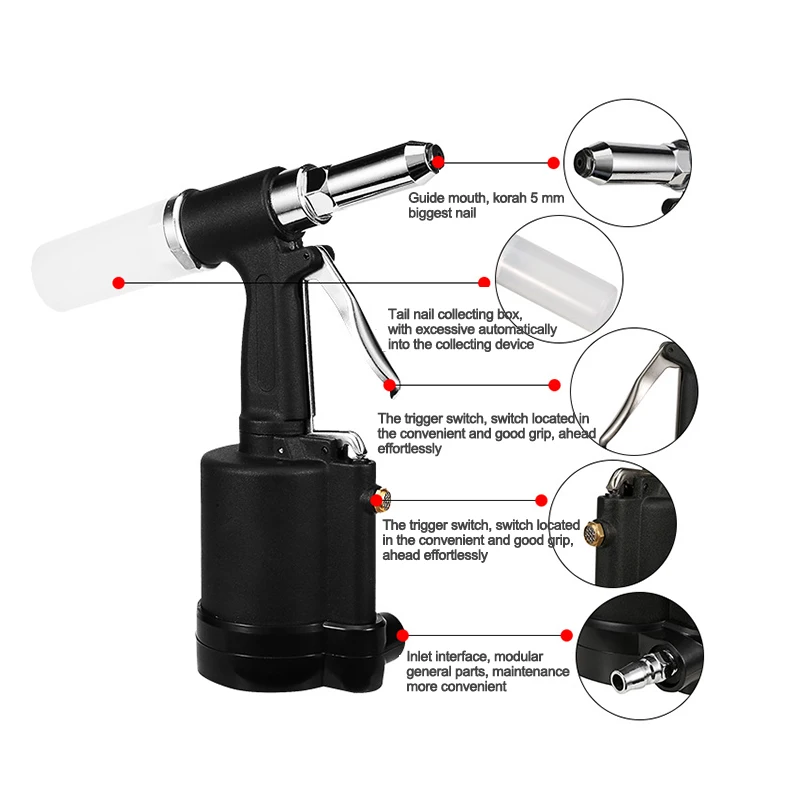 Guide mouth, korah 5 mm biggest nail

Tail nail collecting box, with excessive automatically into the collecting device

The trigger switch, switch located in the convenient and good grip, ahead effortlessly

The trigger switch, switch located in the convenient and good grip, ahead effortlessly

Inlet interface, modular general parts, maintenance more convenient