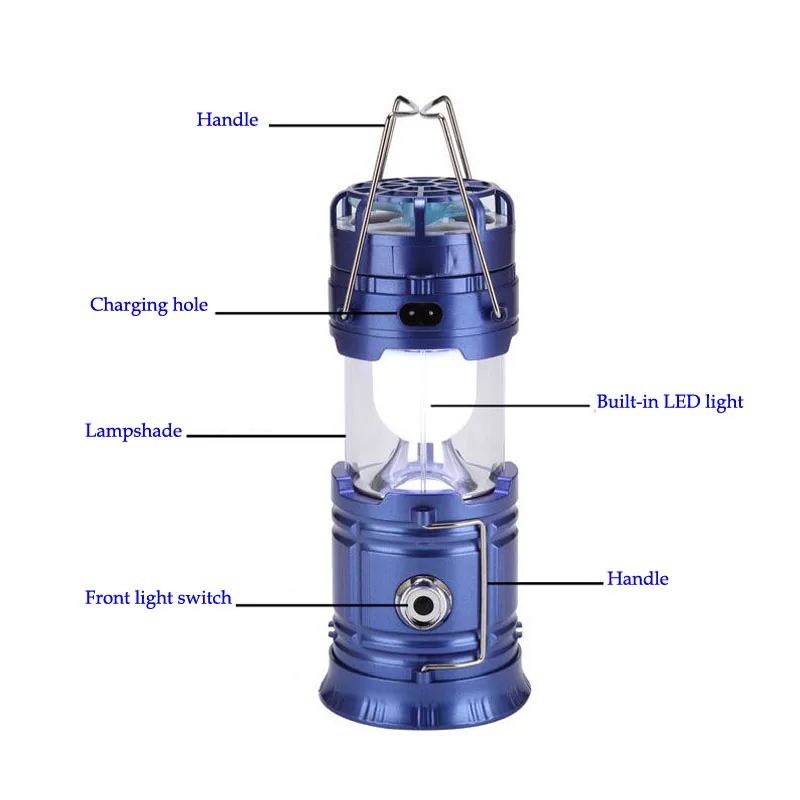 Handle

Charging hole

Built-in LED light

Lampshade

Handle

Front light switch