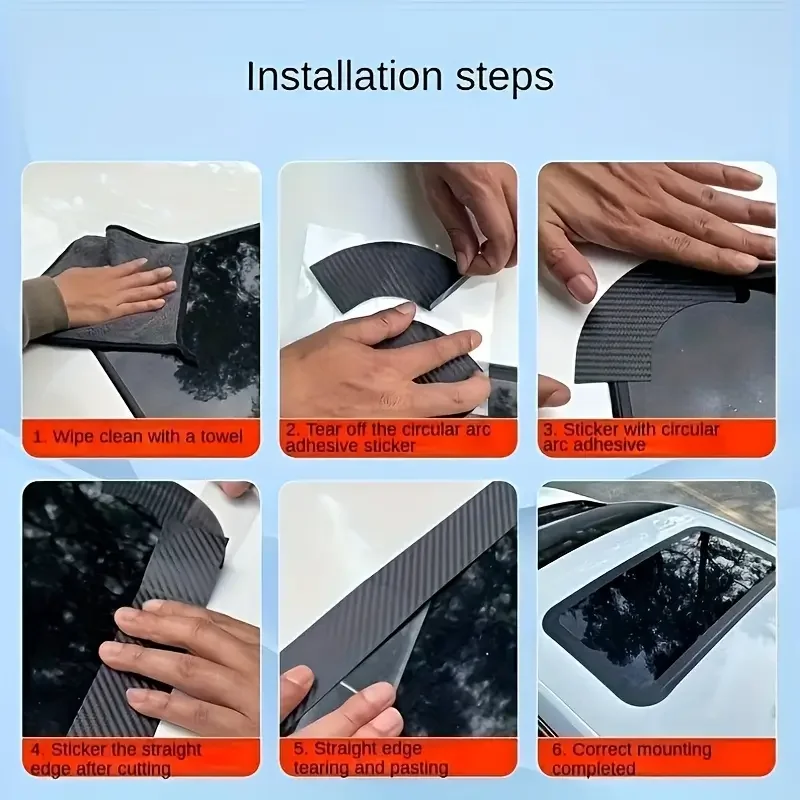 Installation steps

1. Wipe clean with a towel

2. Tear off the circular arc adhesive sticker

3. Sticker with circular arc adhesive

4. Sticker the straight edge after cutting

5. Straight edge tearing and pasting

6. Correct mounting completed