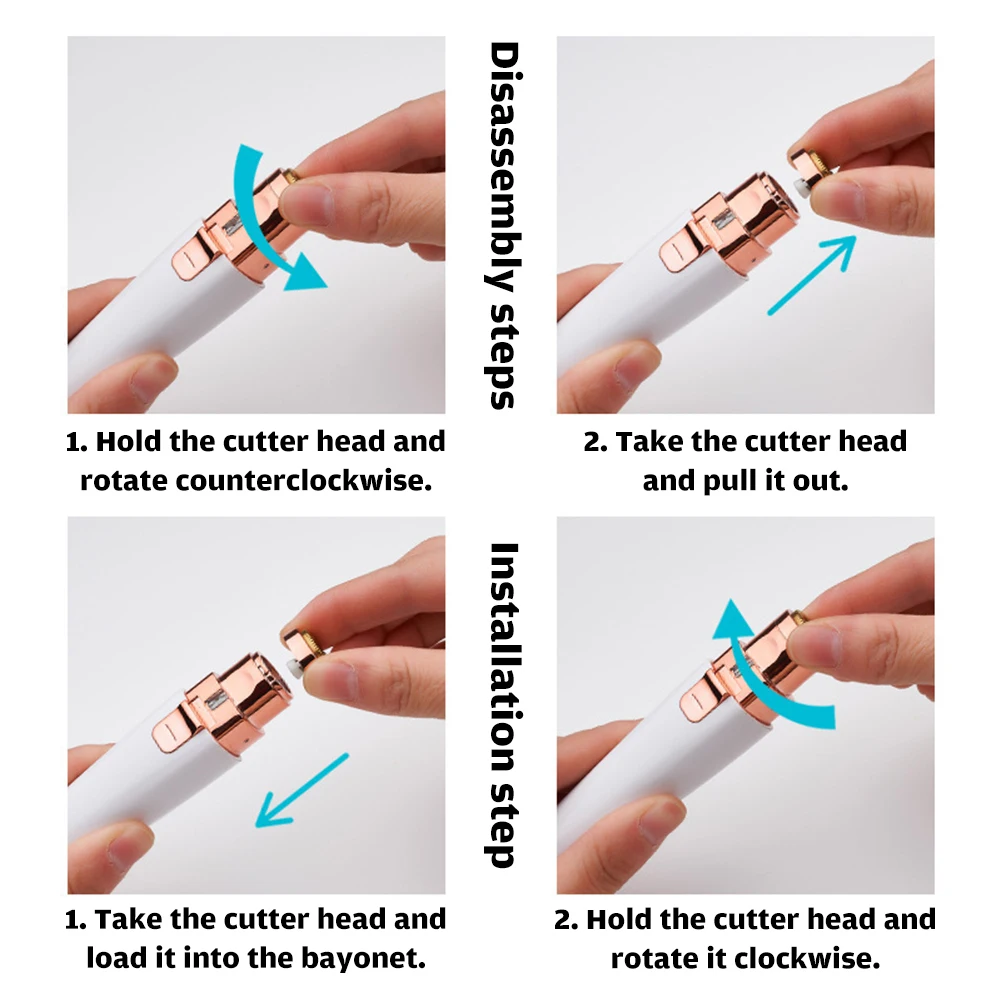 Disassembly steps

1. Hold the cutter head and rotate counterclockwise.

2. Take the cutter head and pull it out.

Installation step

1. Take the cutter head and load it into the bayonet.

2. Hold the cutter head and rotate it clockwise.